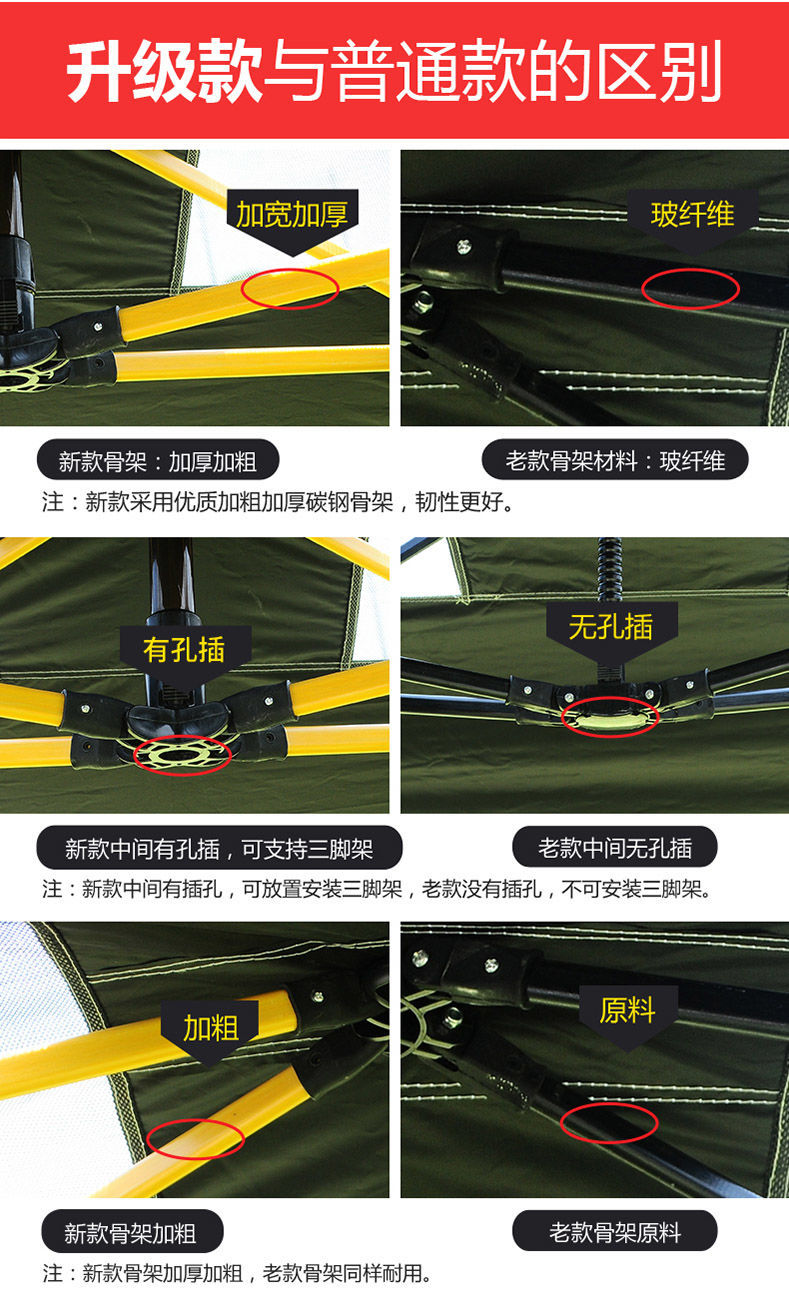 升级款与普通款的区别

加宽加厚

玻纤维

新款骨架：加厚加粗

老款骨架材料：玻纤维

注：新款采用优质加粗加厚碳钢骨架，韧性更好。

有孔插

无孔插

新款中间有孔插，可支持三脚架

老款中间无孔插

注：新款中间有插孔，可放置安装三脚架，老款没有插孔，不可安装三脚架。

加粗

原料

新款骨架加粗

老款骨架原料

注：新款骨架加厚加粗，老款骨架同样耐用。