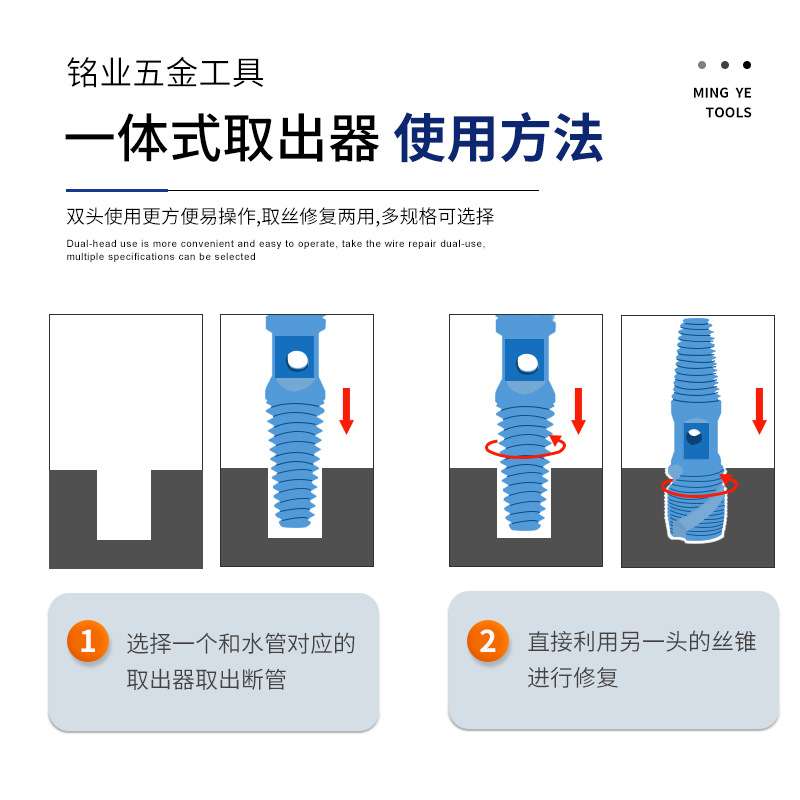 铭业五金工具

MING YE TOOLS

一体式取出器 使用方法

双头使用更方便易操作,取丝修复两用,多规格可选择

Dual-head use is more convenient and easy to operate, take the wire repair dual-use, multiple specifications can be selected

1 选择一个和水管对应的取出器取出断管

2 直接利用另一头的丝锥进行修复