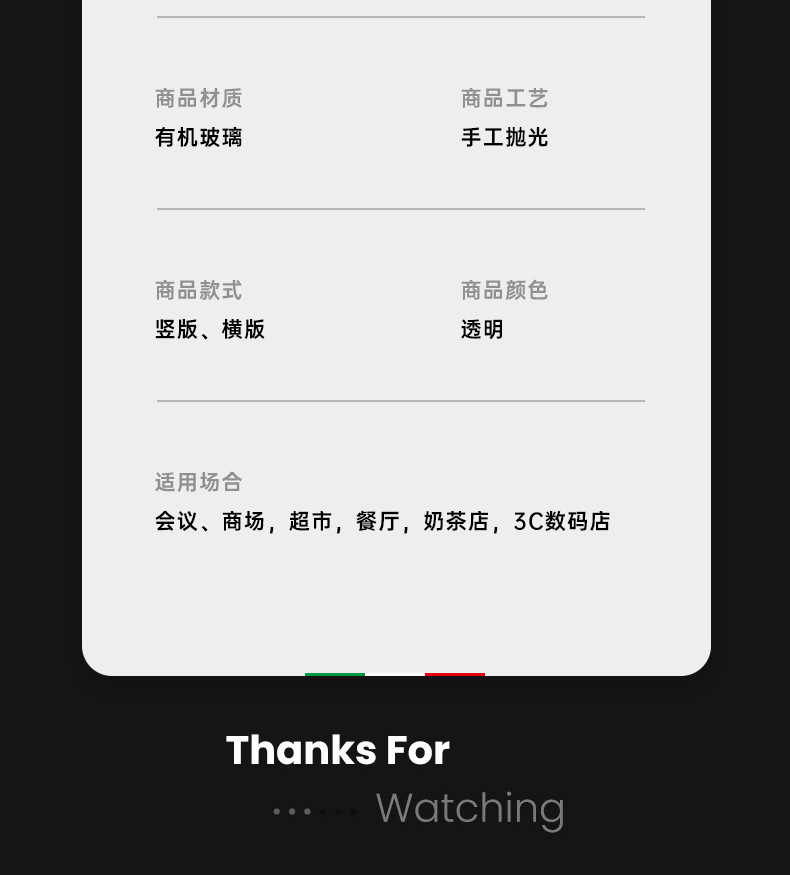 商品材质
有机玻璃

商品工艺
手工抛光

商品款式
竖版、横版

商品颜色
透明

适用场合
会议、商场，超市，餐厅，奶茶店，3C数码店

Thanks For

Watching