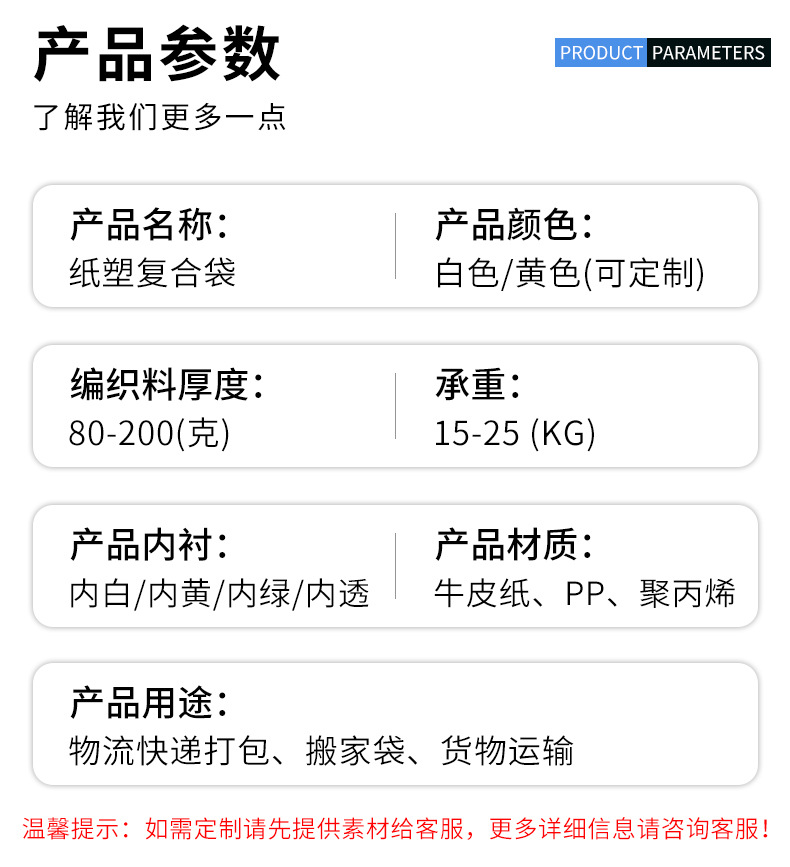 产品参数

PRODUCT PARAMETERS

了解我们更多一点

产品名称：
纸塑复合袋

产品颜色：
白色/黄色(可定制)

编织料厚度：
80-200(克)

承重：
15-25 (KG)

产品内衬：
内白/内黄/内绿/内透

产品材质：
牛皮纸、PP、聚丙烯

产品用途：
物流快递打包、搬家袋、货物运输

温馨提示：如需定制请先提供素材给客服，更多详细信息请咨询客服！