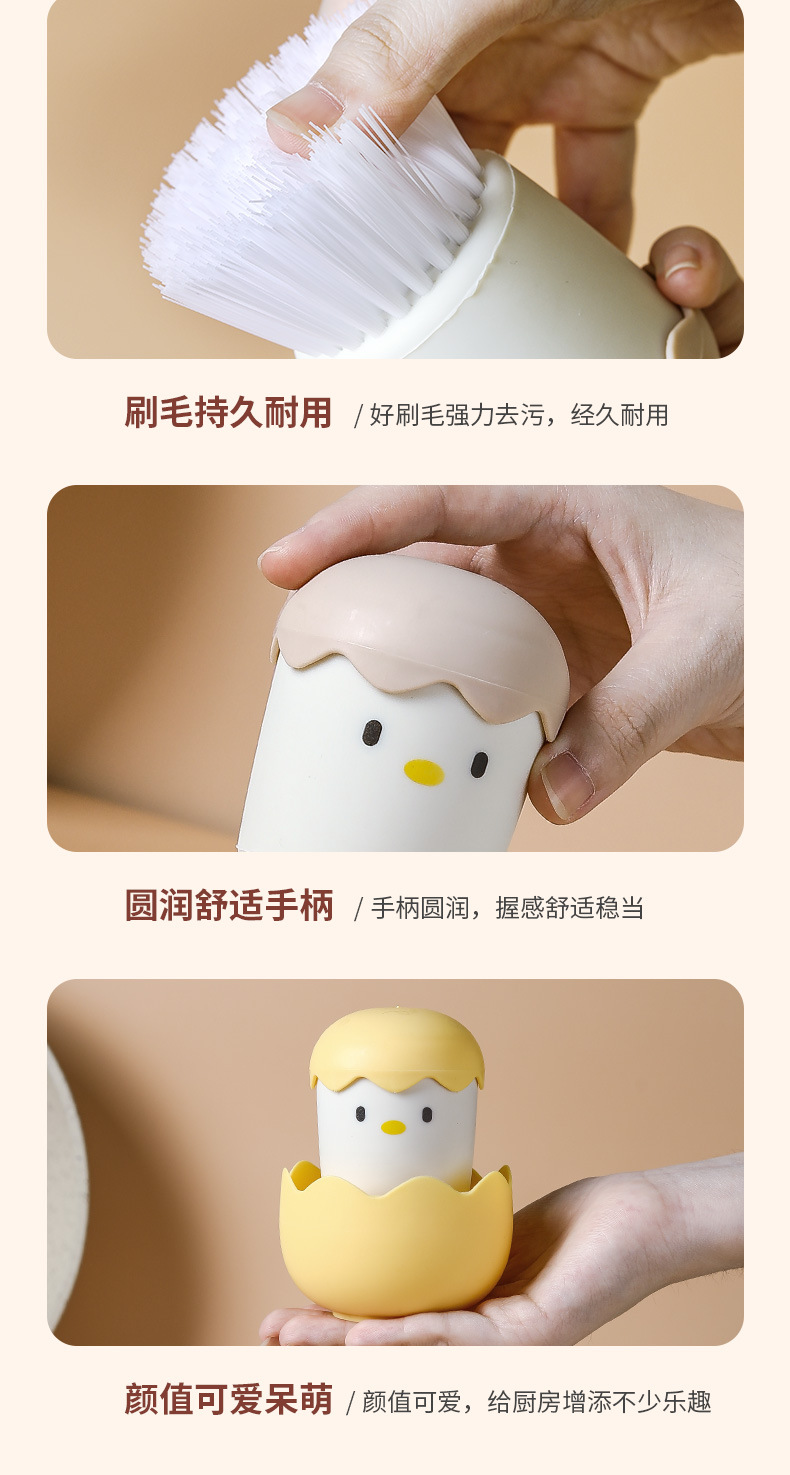 刷毛持久耐用 / 好刷毛强力去污，经久耐用

圆润舒适手柄 / 手柄圆润，握感舒适稳当

颜值可爱呆萌 / 颜值可爱，给厨房增添不少乐趣