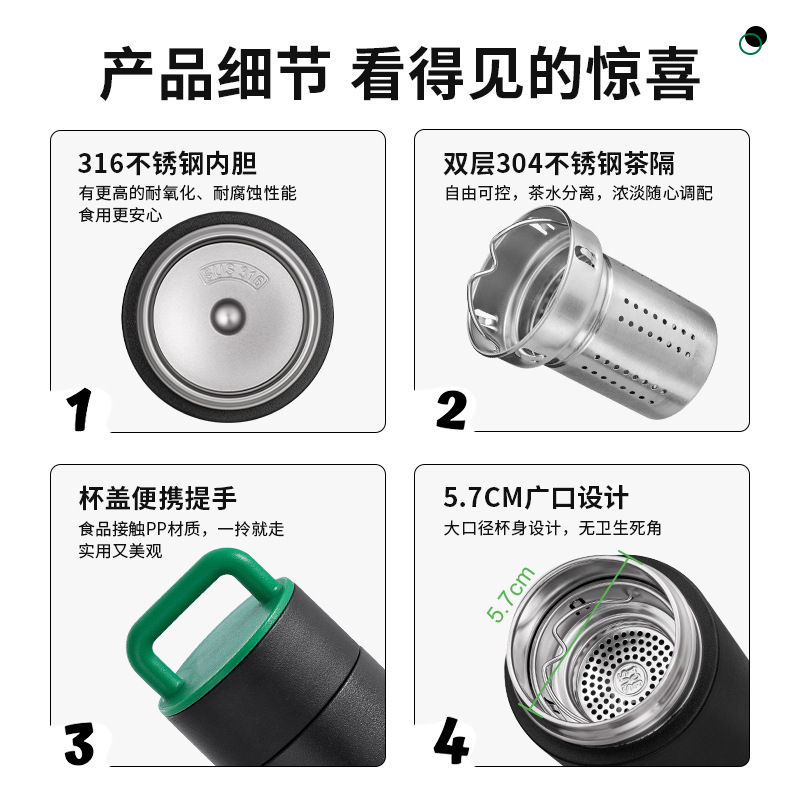 产品细节 看得见的惊喜

316不锈钢内胆
有更高的耐氧化、耐腐蚀性能
食用更安心

SUS 316

1

双层304不锈钢茶隔
自由可控，茶水分离，浓淡随心调配

2

杯盖便携提手
食品接触PP材质，一拎就走
实用又美观

3

5.7CM广口设计
大口径杯身设计，无卫生死角

5.7cm

4