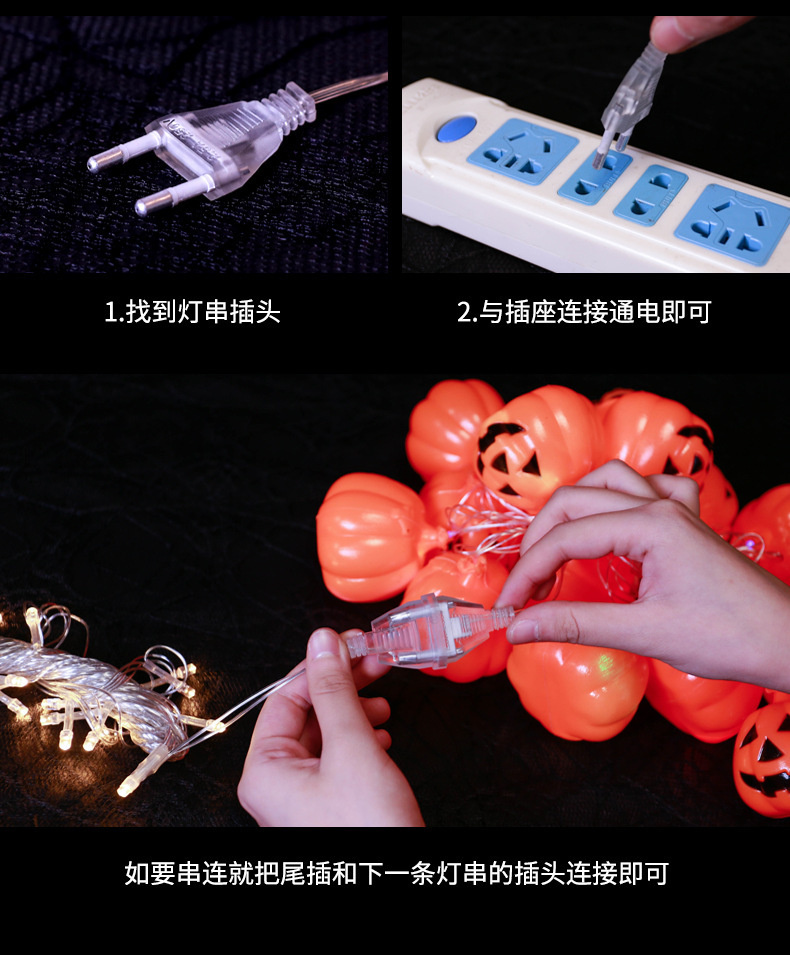 1.找到灯串插头

2.与插座连接通电即可

如要串连就把尾插和下一条灯串的插头连接即可