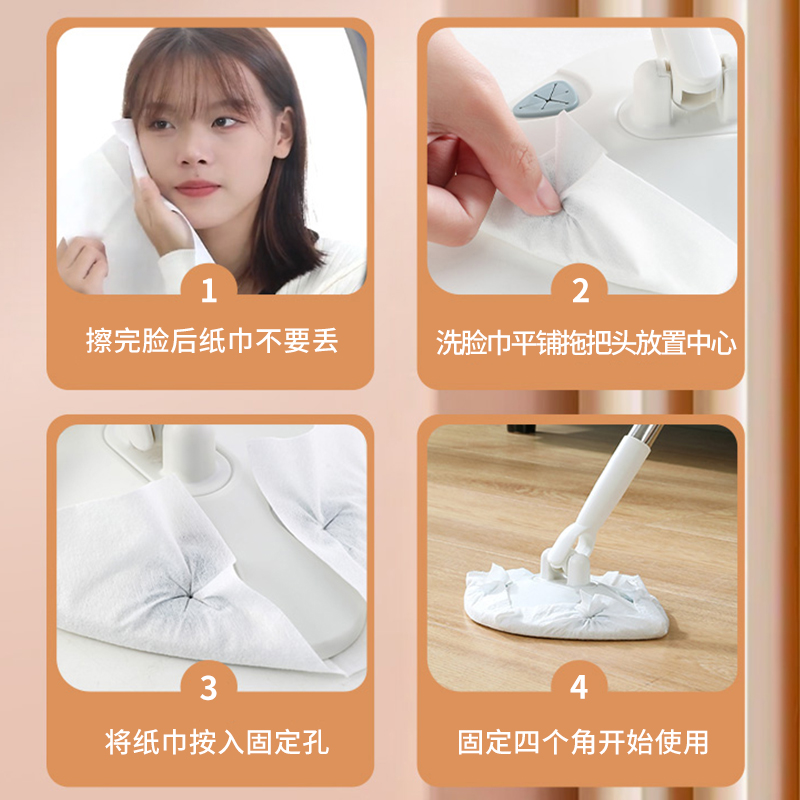 1
擦完脸后纸巾不要丢

2
洗脸巾平铺拖把头放置中心

3
将纸巾按入固定孔

4
固定四个角开始使用