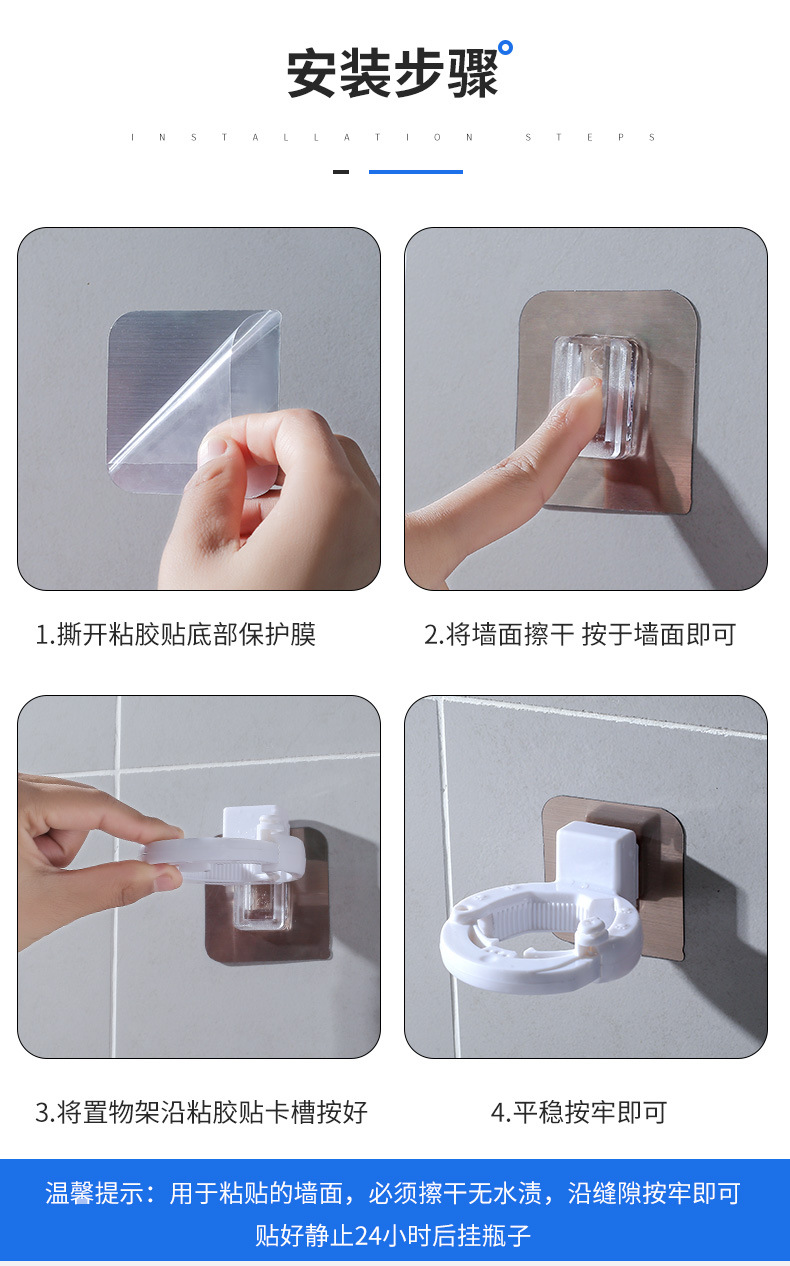 安装步骤

INSTALLATION STEPS

1.撕开粘胶贴底部保护膜

2.将墙面擦干 按于墙面即可

3.将置物架沿粘胶贴卡槽按好

4.平稳按牢即可

温馨提示：用于粘贴的墙面，必须擦干无水渍，沿缝隙按牢即可
贴好静止24小时后挂瓶子