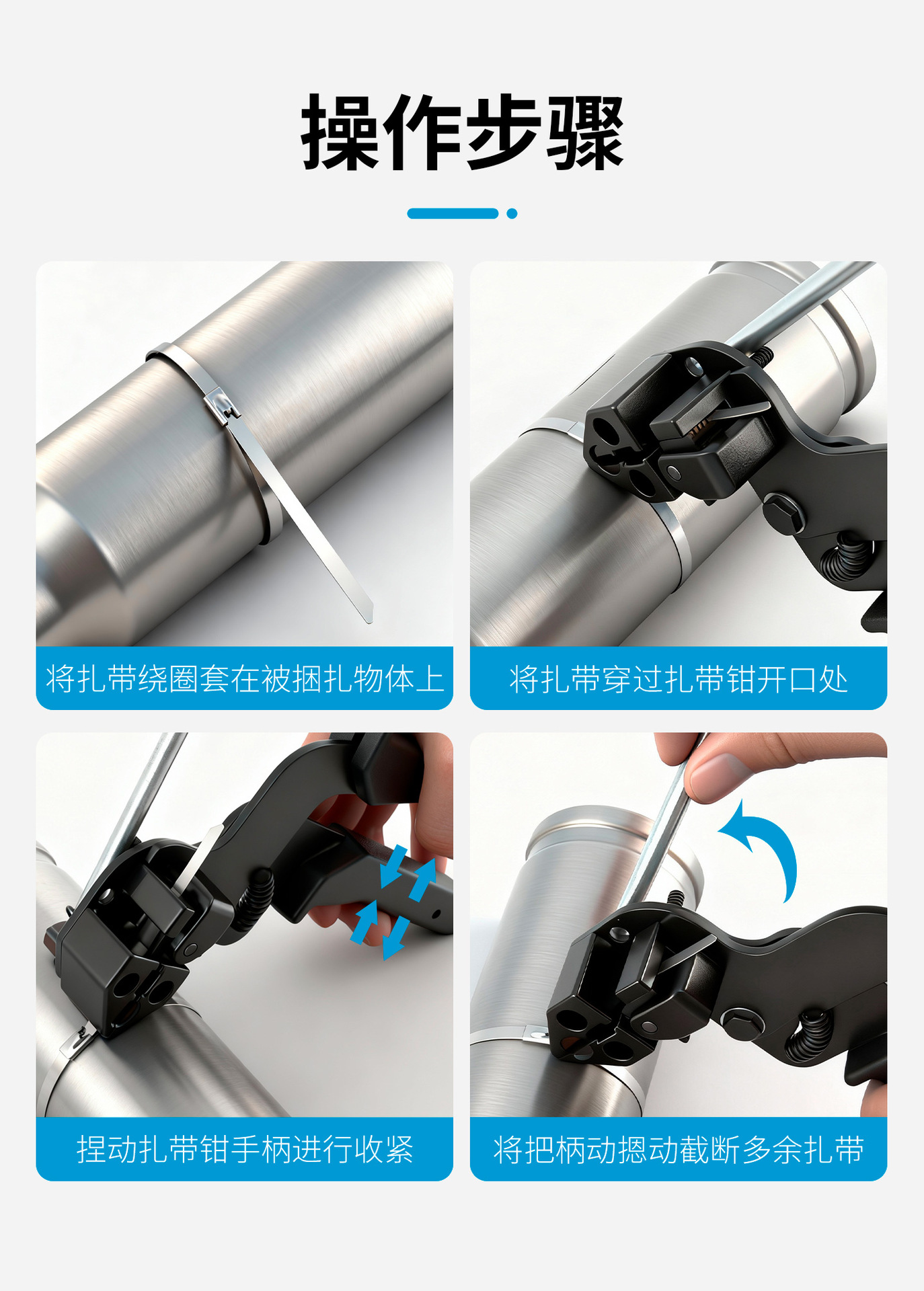 操作步骤

将扎带绕圈套在被捆扎物体上

将扎带穿过扎带钳开口处

捏动扎带钳手柄进行收紧

将把柄动摁动截断多余扎带