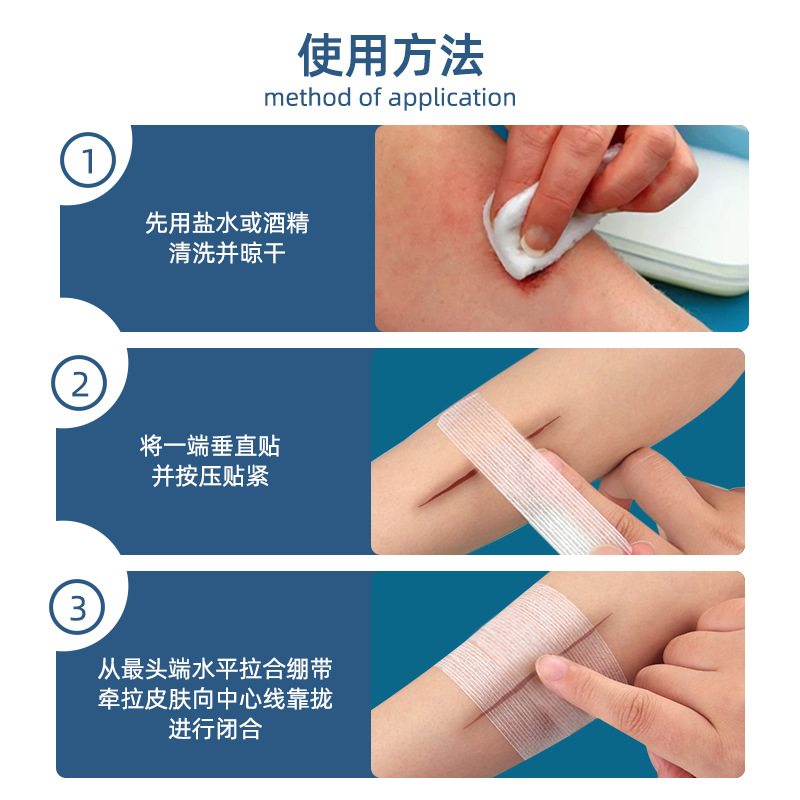 使用方法
method of application

①
先用盐水或酒精
清洗并晾干

②
将一端垂直贴
并按压贴紧

③
从最头端水平拉合绷带
牵拉皮肤向中心线靠拢
进行闭合