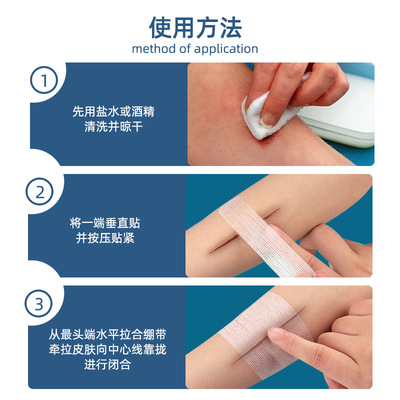 使用方法
method of application

1

先用盐水或酒精
清洗并晾干

2

将一端垂直贴
并按压贴紧

3

从最头端水平拉合绷带
牵拉皮肤向中心线靠拢
进行闭合