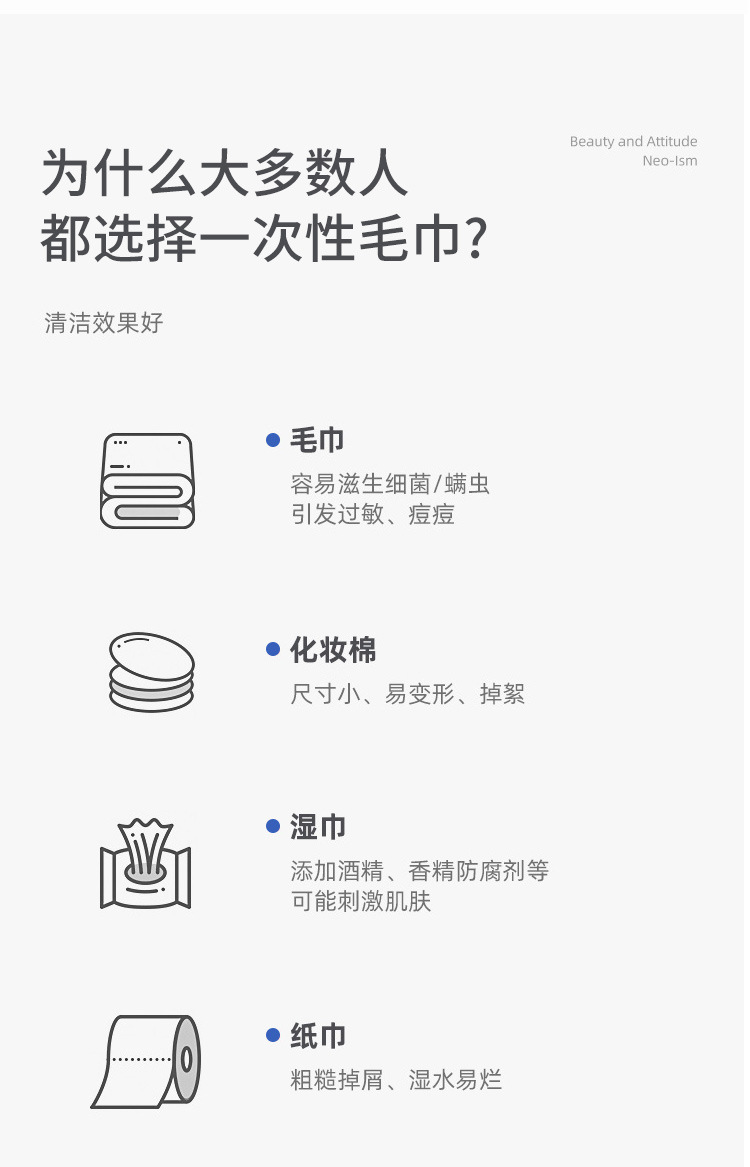 为什么大多数人
都选择一次性毛巾?

Beauty and Attitude
Neo-Ism

清洁效果好

• 毛巾
容易滋生细菌/螨虫
引发过敏、痘痘

• 化妆棉
尺寸小、易变形、掉絮

• 湿巾
添加酒精、香精防腐剂等
可能刺激肌肤

• 纸巾
粗糙掉屑、湿水易烂