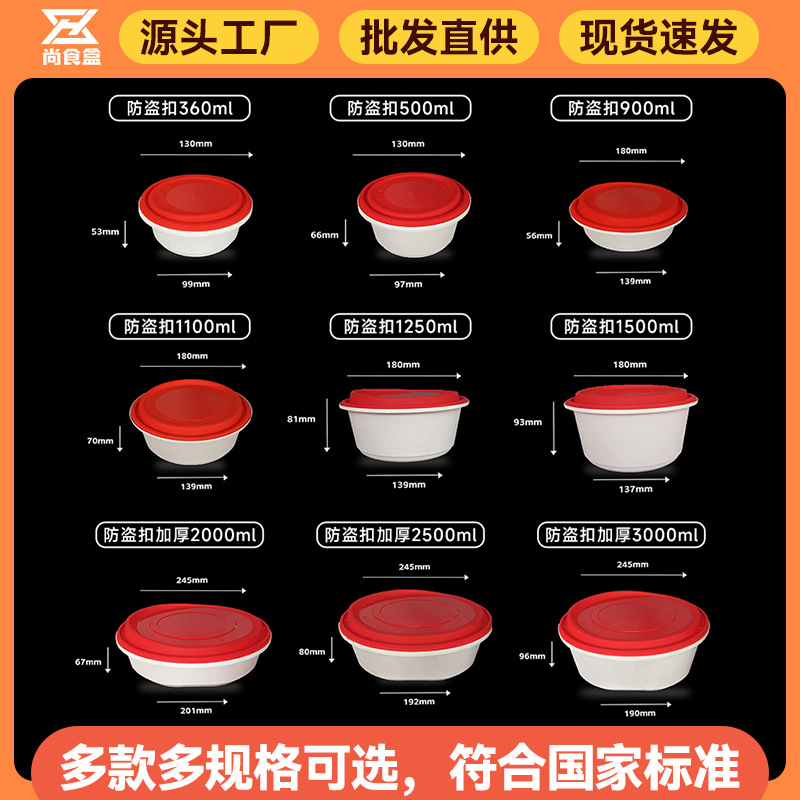 尚食盒

源头工厂

批发直供

现货速发

防盗扣360ml
130mm
53mm
99mm

防盗扣500ml
130mm
66mm
97mm

防盗扣900ml
180mm
56mm
139mm

防盗扣1100ml
180mm
70mm
139mm

防盗扣1250ml
180mm
81mm
139mm

防盗扣1500ml
180mm
93mm
137mm

防盗扣加厚2000ml
245mm
67mm
201mm

防盗扣加厚2500ml
245mm
80mm
192mm

防盗扣加厚3000ml
245mm
96mm
190mm

多款多规格可选，符合国家标准