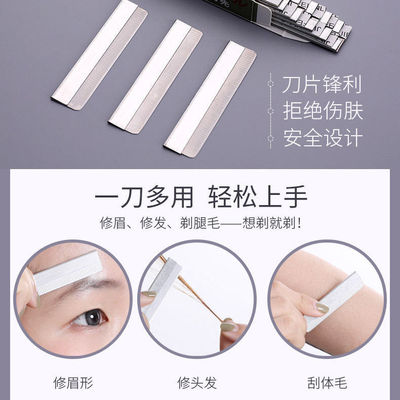 刀片锋利
拒绝伤肤
安全设计

一刀多用 轻松上手

修眉、修发、剃腿毛——想剃就剃！

修眉形

修头发

刮体毛