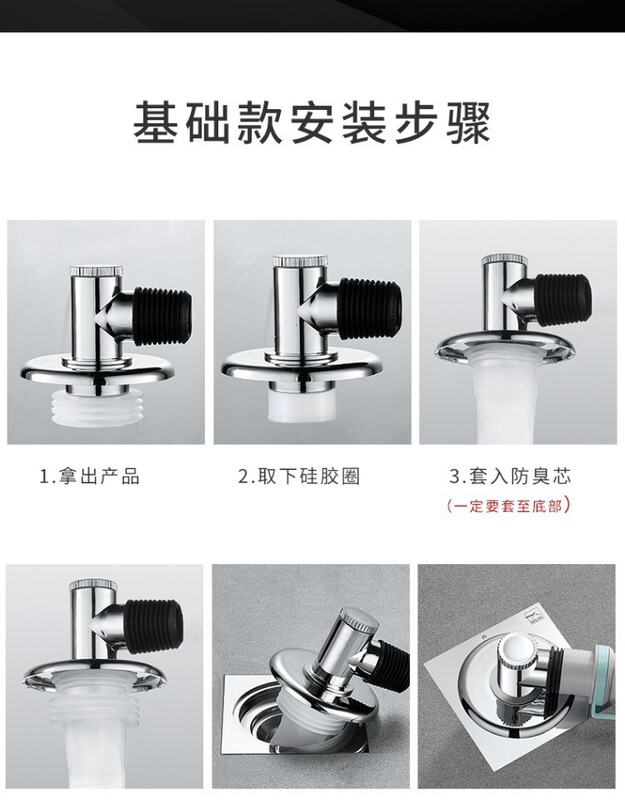 基础款安装步骤

1.拿出产品

2.取下硅胶圈

3.套入防臭芯
（一定要套至底部）