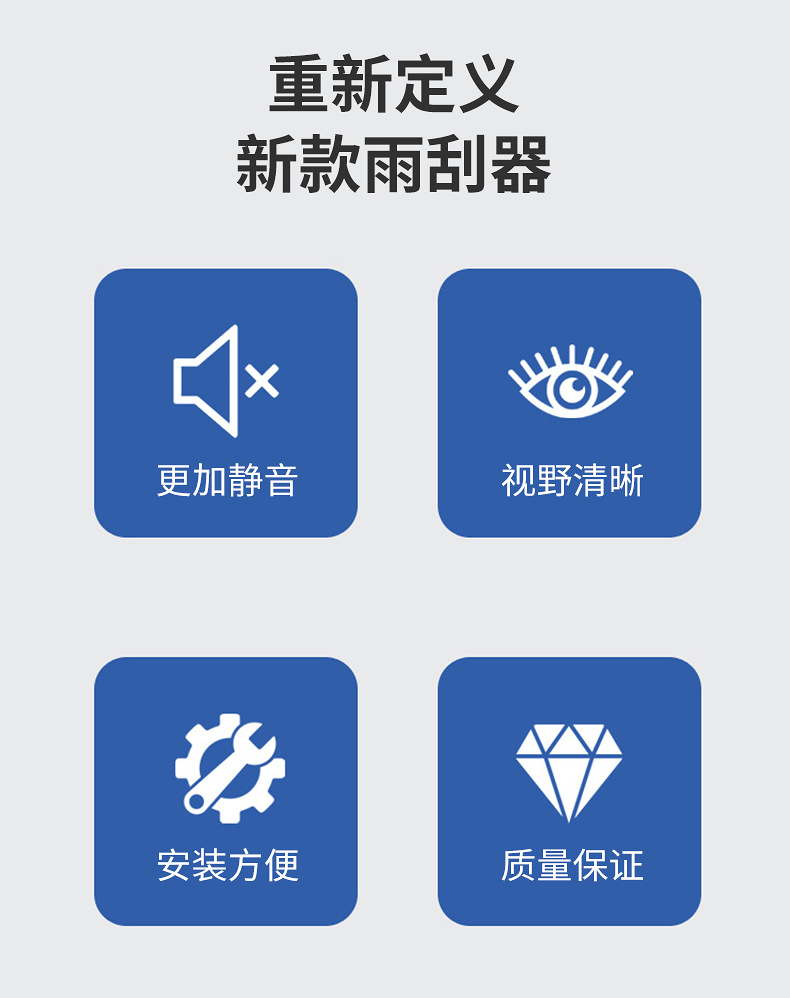 重新定义
新款雨刮器

更加静音

视野清晰

安装方便

质量保证