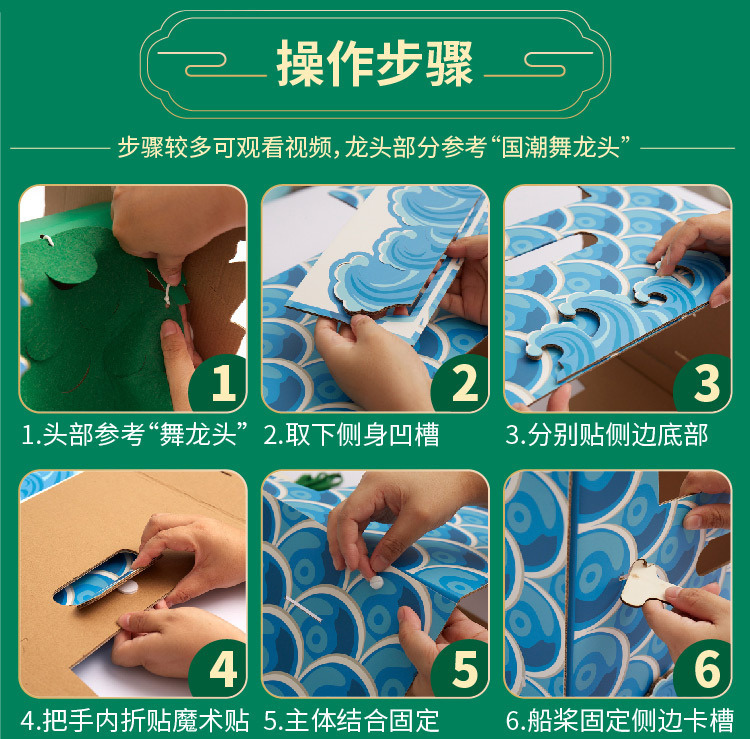 操作步骤

步骤较多可观看视频，龙头部分参考“国潮舞龙头”

1

1.头部参考“舞龙头”

2

2.取下侧身凹槽

3

3.分别贴侧边底部

4

4.把手内折贴魔术贴

5

5.主体结合固定

6

6.船桨固定侧边卡槽