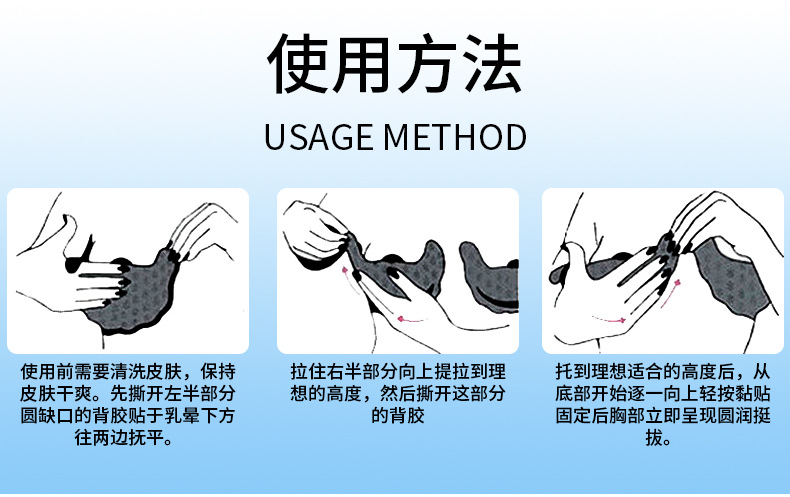 使用方法

USAGE METHOD

使用前需要清洗皮肤，保持皮肤干爽。先撕开左半部分圆缺口的背胶贴于乳晕下方往两边抚平。

拉住右半部分向上提拉到理想的高度，然后撕开这部分的背胶

托到理想适合的高度后，从底部开始逐一向上轻按黏贴固定后胸部立即呈现圆润挺拔。