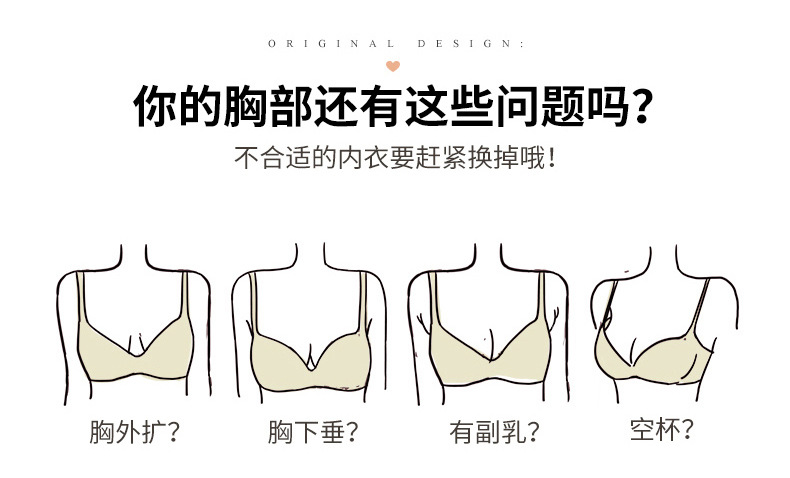 ORIGINAL DESIGN:

你的胸部还有这些问题吗?

不合适的内衣要赶紧换掉哦!

胸外扩?

胸下垂?

有副乳?

空杯?