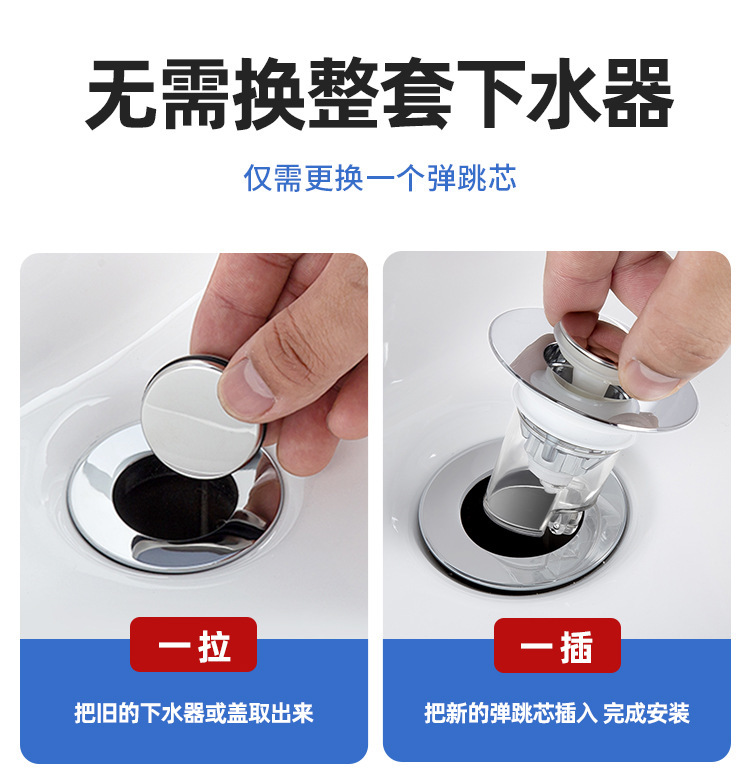 无需换整套下水器

仅需更换一个弹跳芯

一拉

把旧的下水器或盖取出来

一插

把新的弹跳芯插入 完成安装