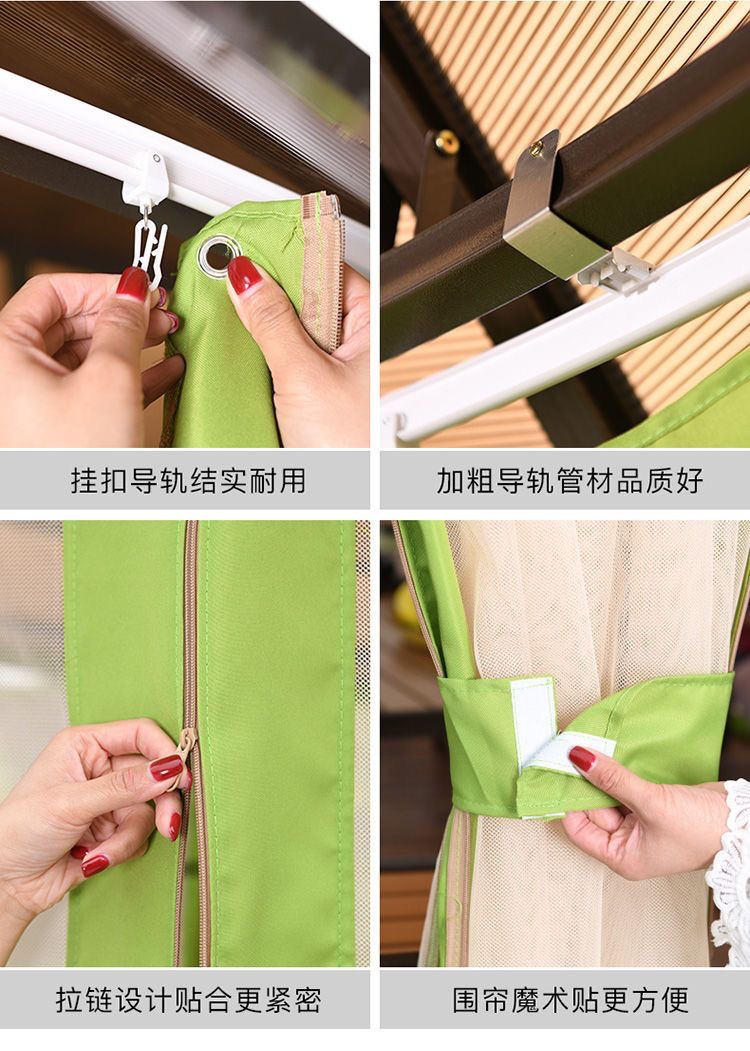 挂扣导轨结实耐用

加粗导轨管材品质好

拉链设计贴合更紧密

围帘魔术贴更方便