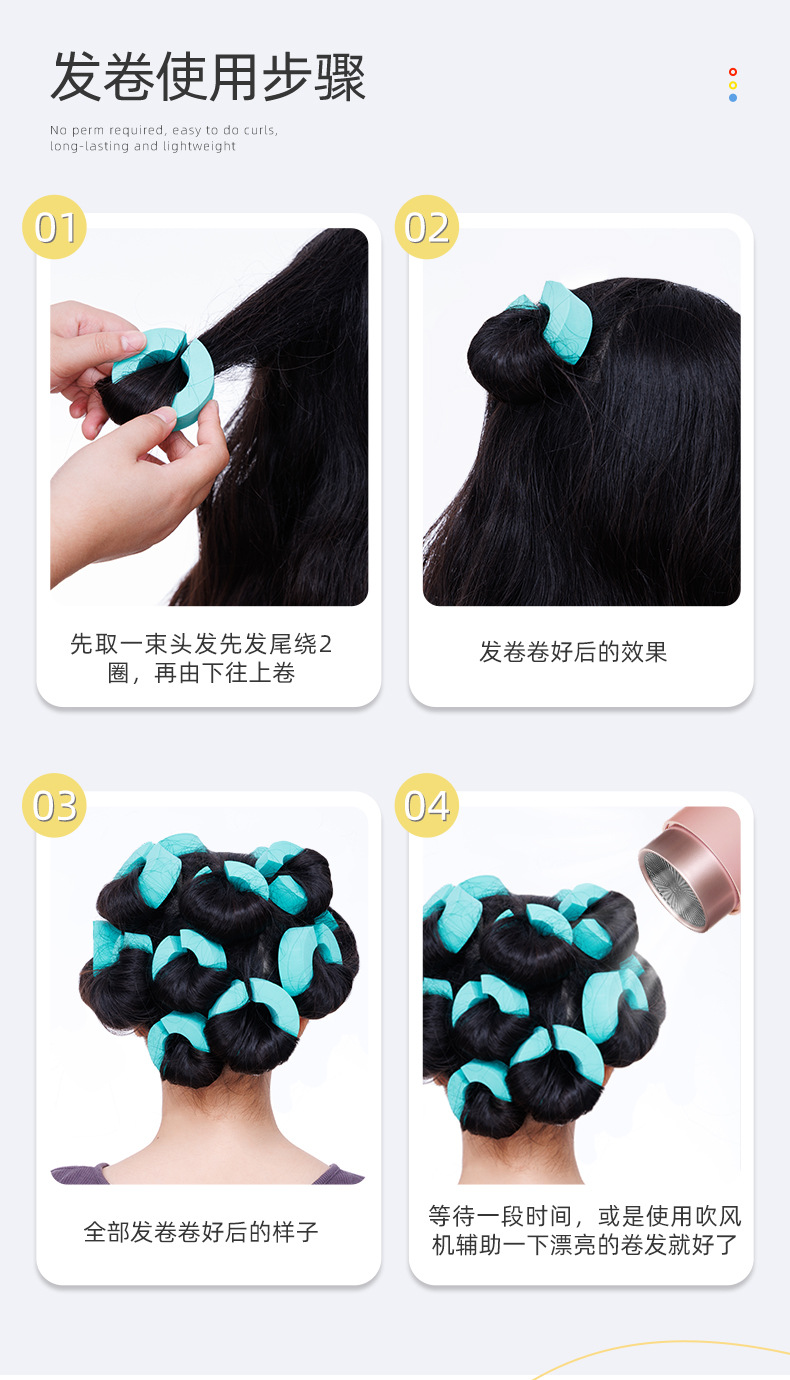 发卷使用步骤

No perm required, easy to do curls, long-lasting and lightweight

01

先取一束头发先发尾绕2圈，再由下往上卷

02

发卷卷好后的效果

03

全部发卷卷好后的样子

04

等待一段时间，或是使用吹风机辅助一下漂亮的卷发就好了