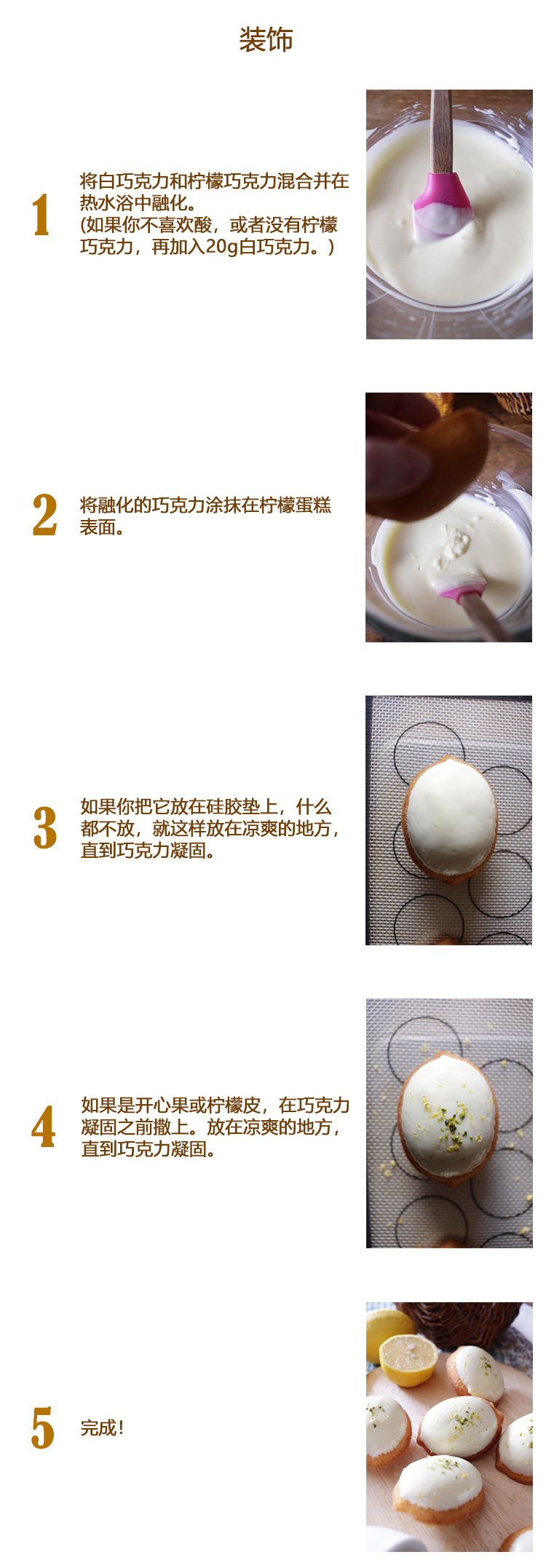 装饰

1 将白巧克力和柠檬巧克力混合并在热水浴中融化。
(如果你不喜欢酸，或者没有柠檬巧克力，再加入20g白巧克力。)

2 将融化的巧克力涂抹在柠檬蛋糕表面。

3 如果你把它放在硅胶垫上，什么都不放，就这样放在凉爽的地方，直到巧克力凝固。

4 如果是开心果或柠檬皮，在巧克力凝固之前撒上。放在凉爽的地方，直到巧克力凝固。

5 完成!