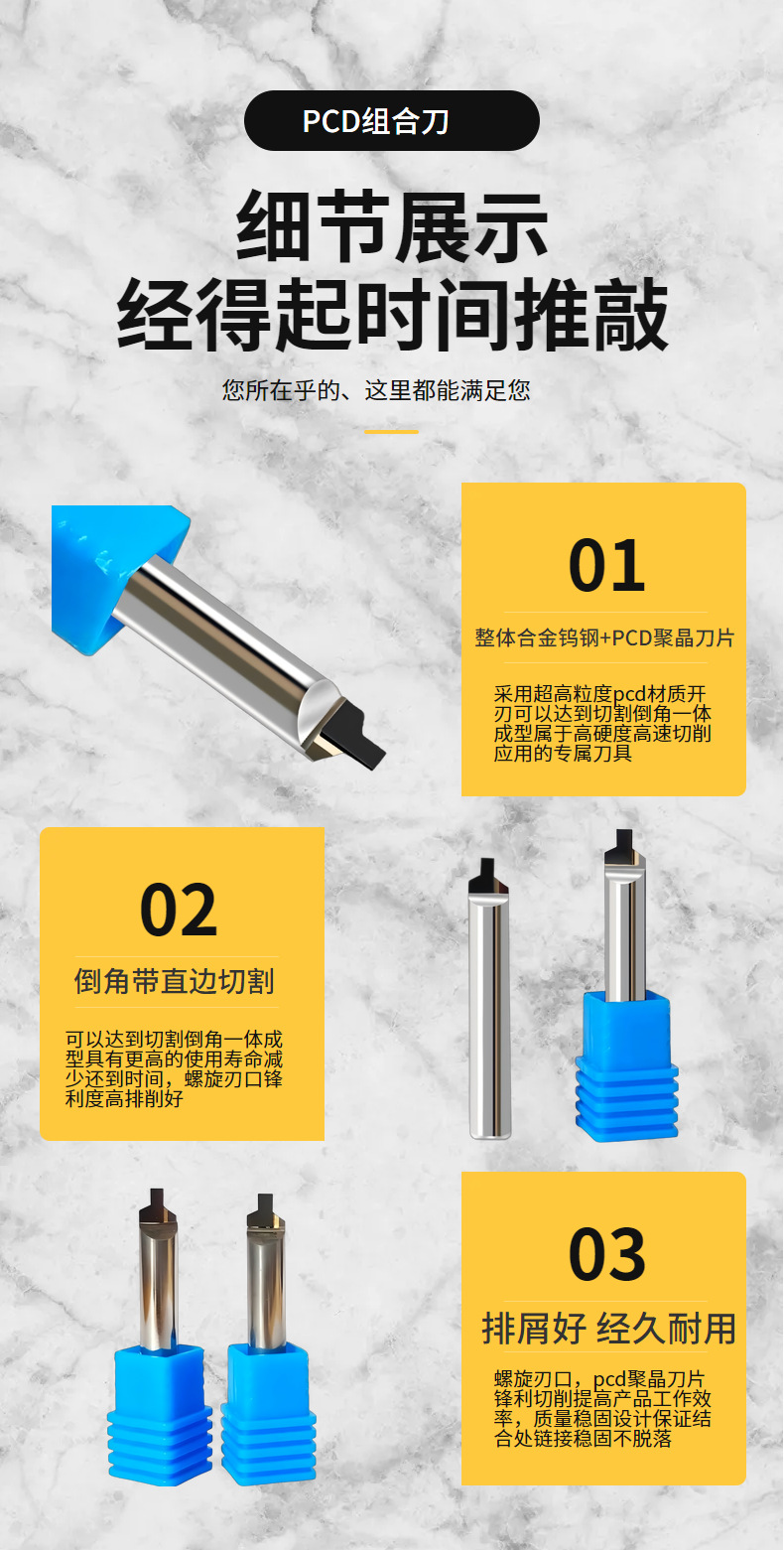 PCD组合刀

细节展示
经得起时间推敲

您所在乎的、这里都能满足您

01

整体合金钨钢+PCD聚晶刀片

采用超高粒度pcd材质开刃可以达到切割倒角一体成型属于高硬度高速切削应用的专属刀具

02

倒角带直边切割

可以达到切割倒角一体成型具有更高的使用寿命减少还到时间，螺旋刃口锋利度高排削好

03

排屑好 经久耐用

螺旋刃口，pcd聚晶刀片锋利切削提高产品工作效率，质量稳固设计保证结合处链接稳固不脱落