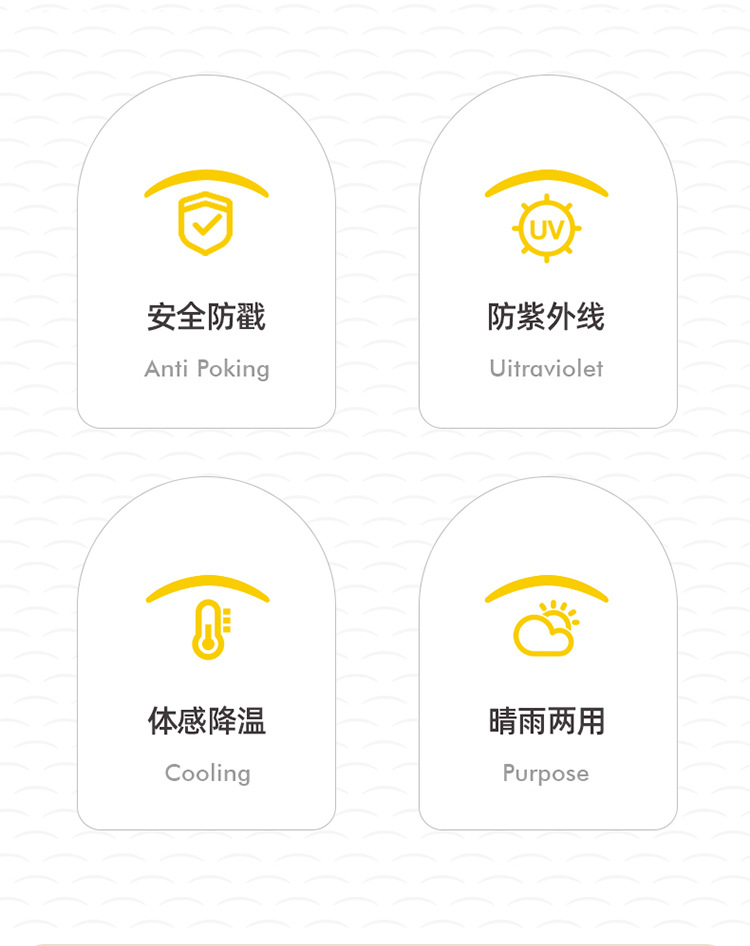 UV

安全防戳
Anti Poking

防紫外线
Uitraviolet

体感降温
Cooling

晴雨两用
Purpose