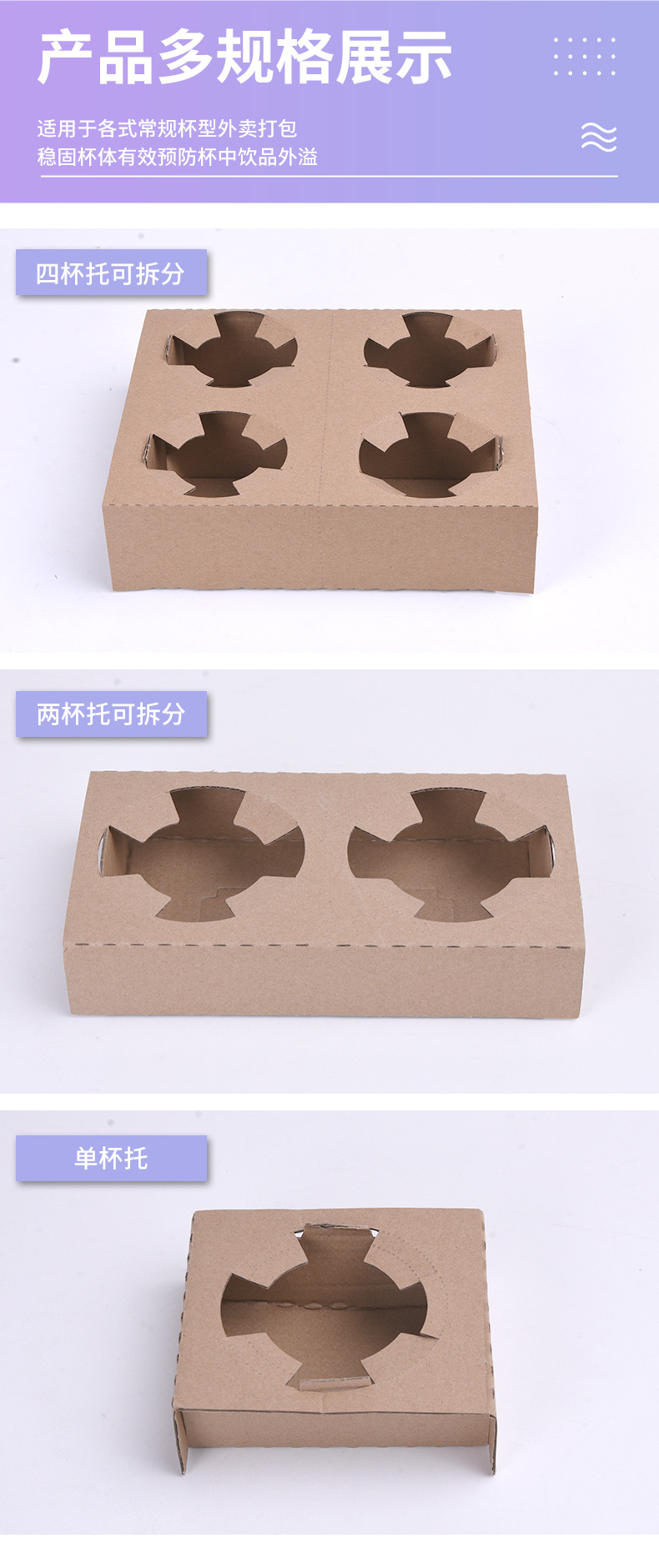 产品多规格展示

适用于各式常规杯型外卖打包
稳固杯体有效预防杯中饮品外溢

四杯托可拆分

两杯托可拆分

单杯托