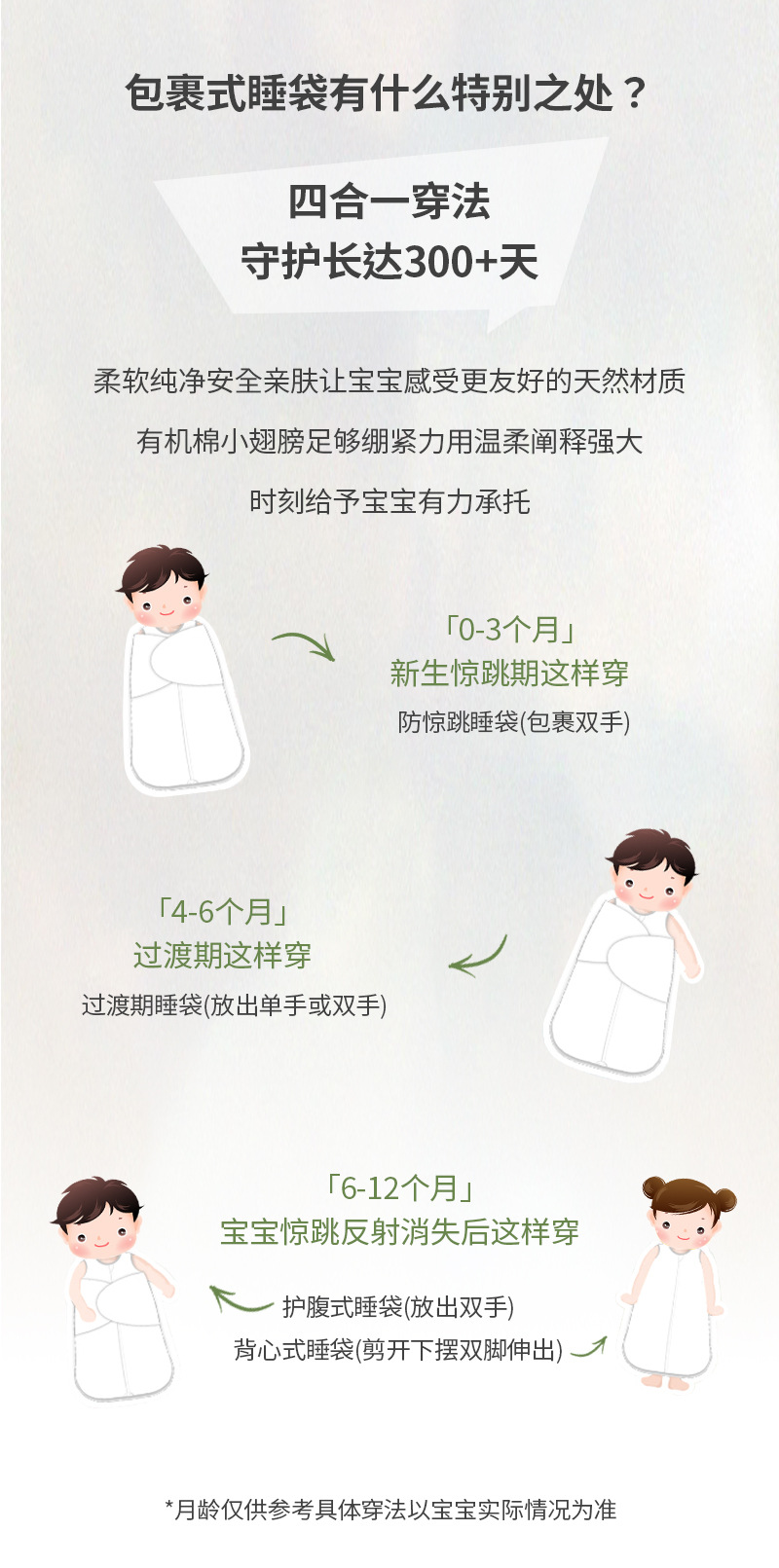 包裹式睡袋有什么特别之处？

四合一穿法
守护长达300+天

柔软纯净安全亲肤让宝宝感受更友好的天然材质

有机棉小翅膀足够绷紧力用温柔阐释强大

时刻给予宝宝有力承托

「0-3个月」
新生惊跳期这样穿
防惊跳睡袋(包裹双手)

「4-6个月」
过渡期这样穿
过渡期睡袋(放出单手或双手)

「6-12个月」
宝宝惊跳反射消失后这样穿
护腹式睡袋(放出双手)
背心式睡袋(剪开下摆双脚伸出)

*月龄仅供参考具体穿法以宝宝实际情况为准