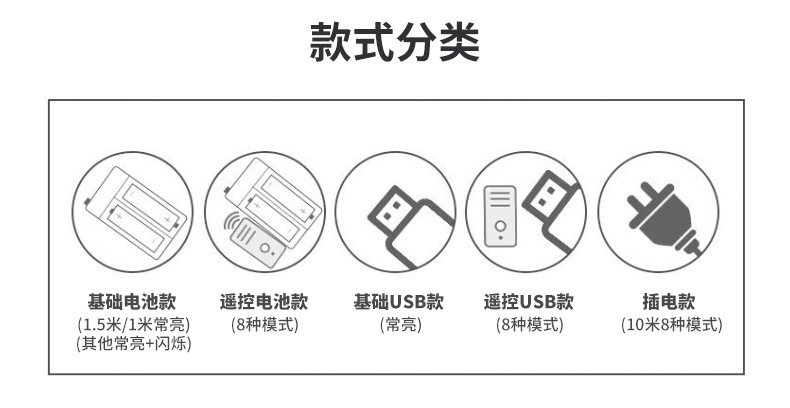 款式分类

基础电池款
(1.5米/1米常亮)
(其他常亮+闪烁)

遥控电池款
(8种模式)

基础USB款
(常亮)

遥控USB款
(8种模式)

插电款
(10米8种模式)