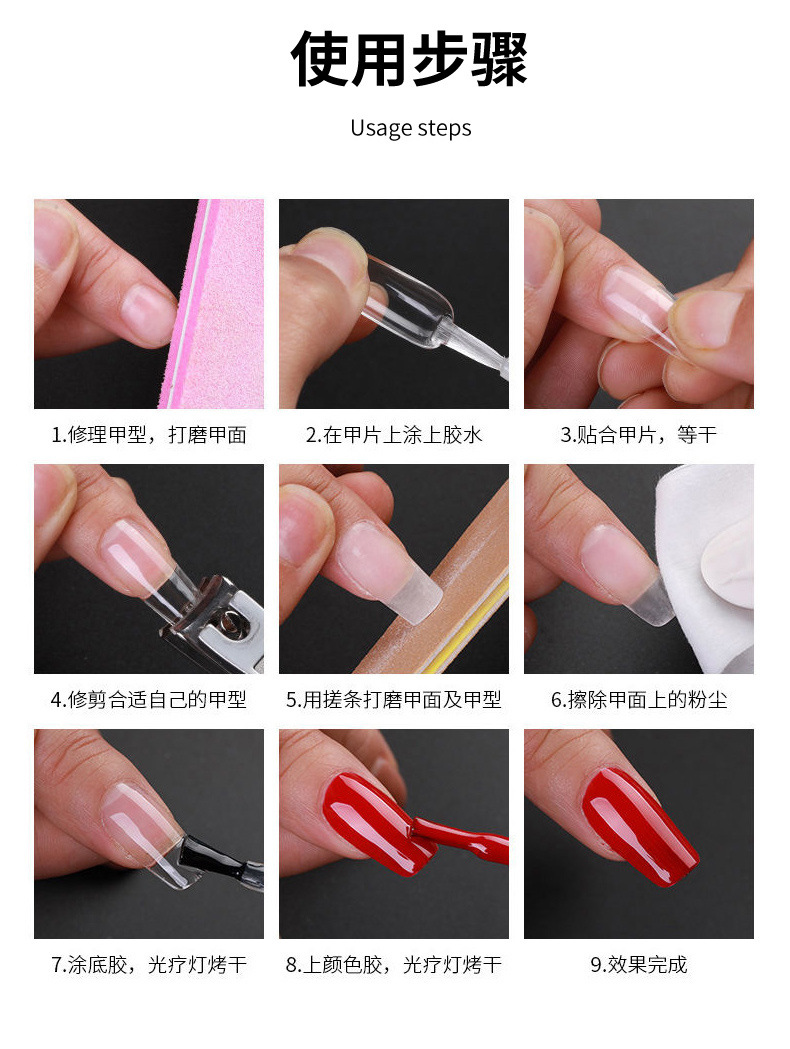 使用步骤

Usage steps

1.修理甲型，打磨甲面

2.在甲片上涂上胶水

3.贴合甲片，等干

4.修剪合适自己的甲型

5.用搓条打磨甲面及甲型

6.擦除甲面上的粉尘

7.涂底胶，光疗灯烤干

8.上颜色胶，光疗灯烤干

9.效果完成