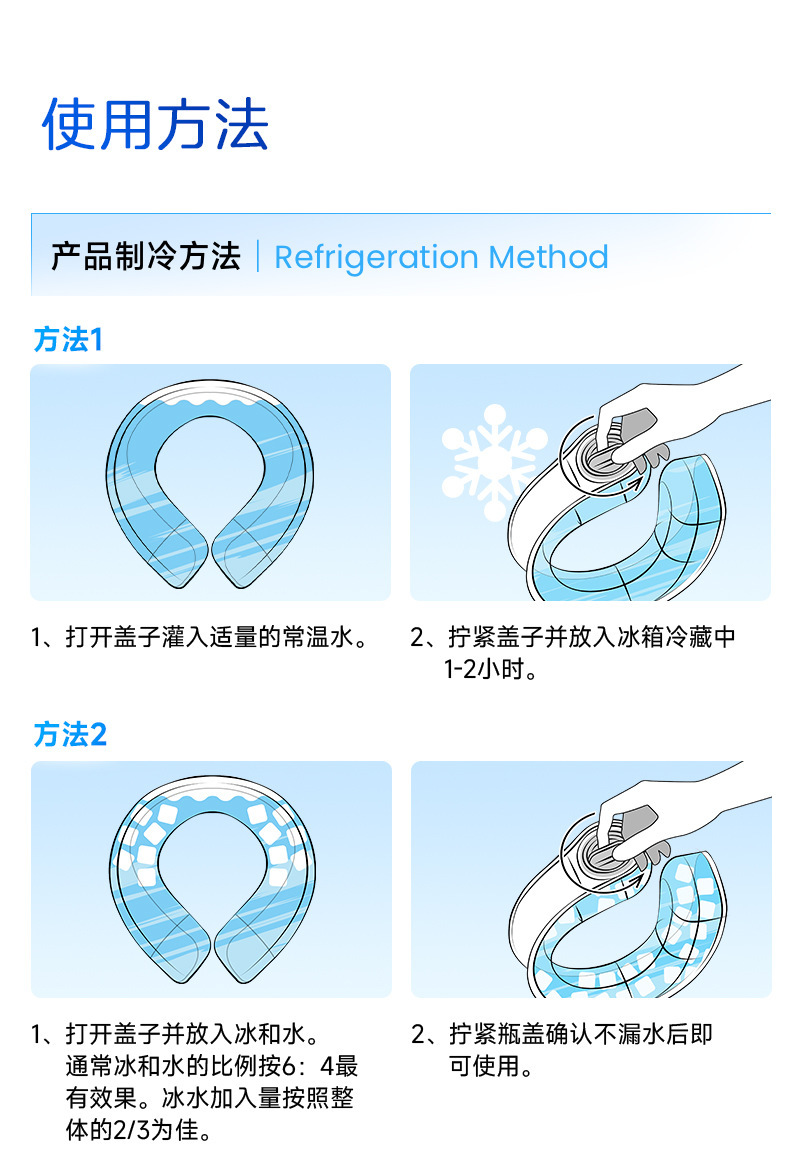 使用方法

产品制冷方法 | Refrigeration Method

方法1

1、打开盖子灌入适量的常温水。

2、拧紧盖子并放入冰箱冷藏中1-2小时。

方法2

1、打开盖子并放入冰和水。通常冰和水的比例按6：4最有效果。冰水加入量按照整体的2/3为佳。

2、拧紧瓶盖确认不漏水后即可使用。