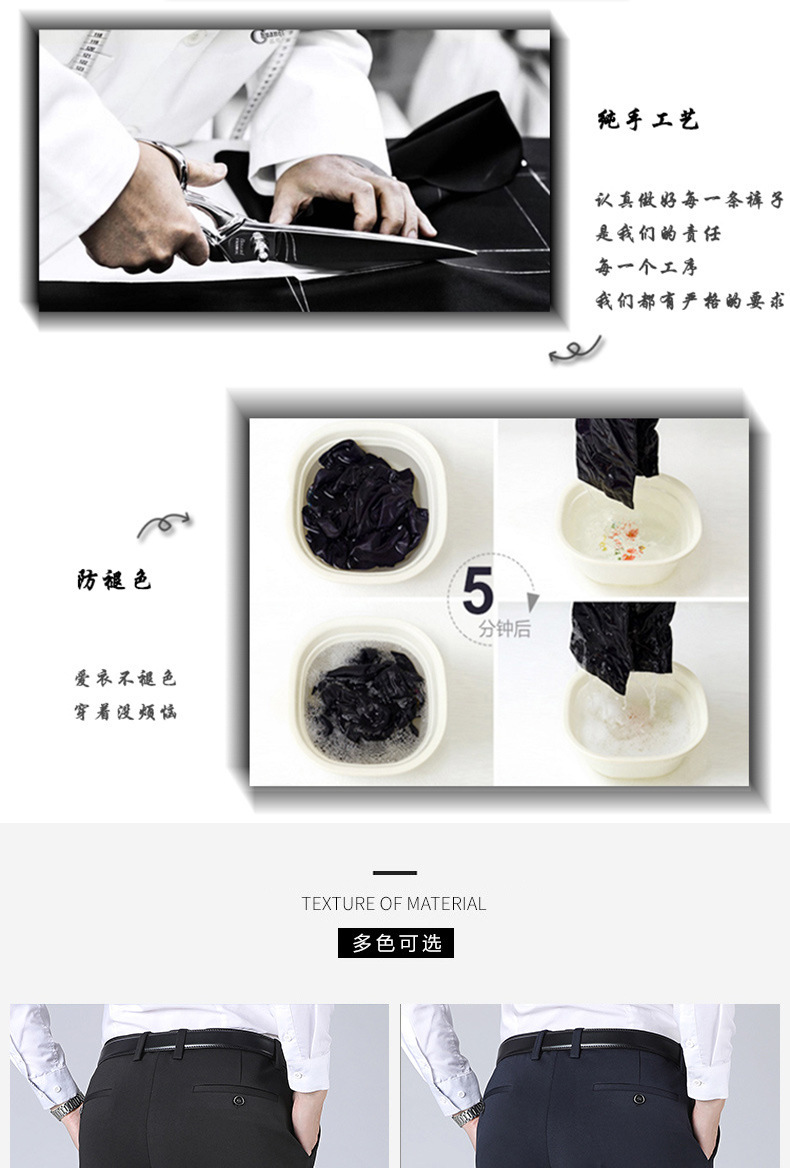 纯手工艺

认真做好每一条裤子
是我们的责任
每一个工序
我们都有严格的要求

防褪色

爱衣不褪色
穿着没烦恼

5
分钟后

TEXTURE OF MATERIAL

多色可选