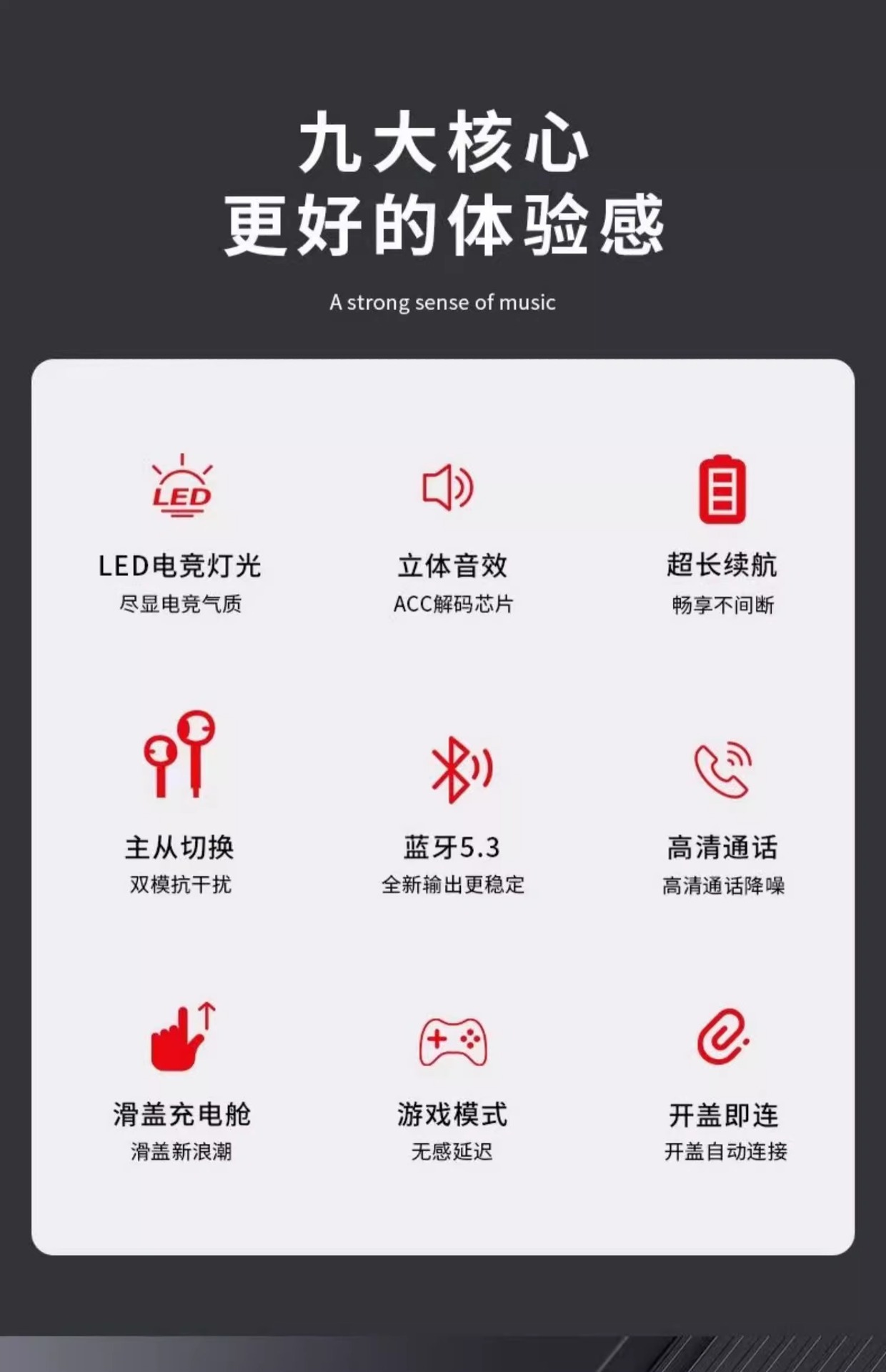 九大核心
更好的体验感

A strong sense of music

LED

LED电竞灯光
尽显电竞气质

立体音效
ACC解码芯片

超长续航
畅享不间断

主从切换
双模抗干扰

蓝牙5.3
全新输出更稳定

高清通话
高清通话降噪

滑盖充电舱
滑盖新浪潮

游戏模式
无感延迟

开盖即连
开盖自动连接