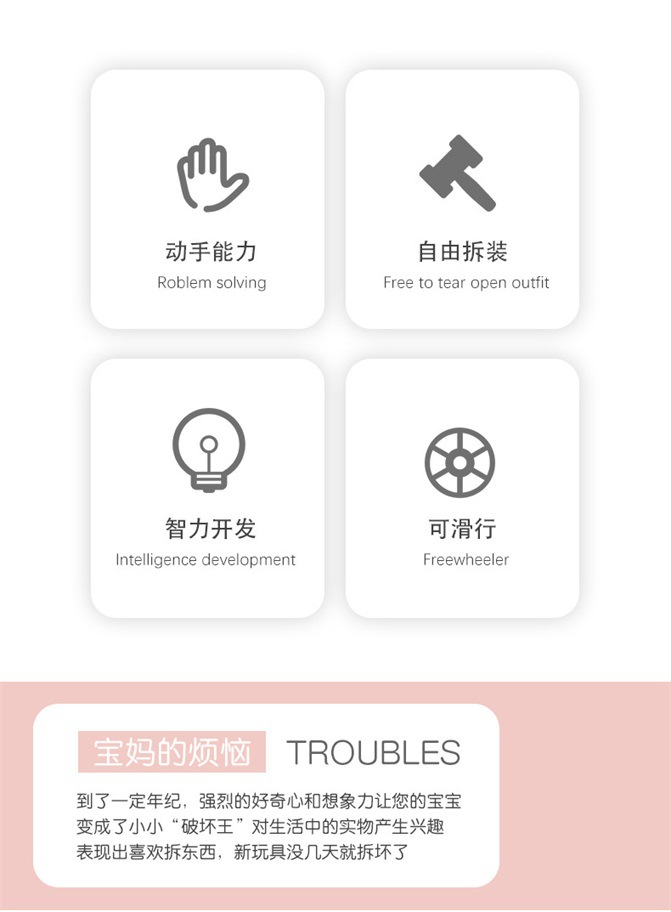 动手能力
Roblem solving

自由拆装
Free to tear open outfit

智力开发
Intelligence development

可滑行
Freewheeler

宝妈的烦恼 TROUBLES

到了一定年纪，强烈的好奇心和想象力让您的宝宝变成了小小“破坏王”对生活中的实物产生兴趣表现出喜欢拆东西，新玩具没几天就拆坏了