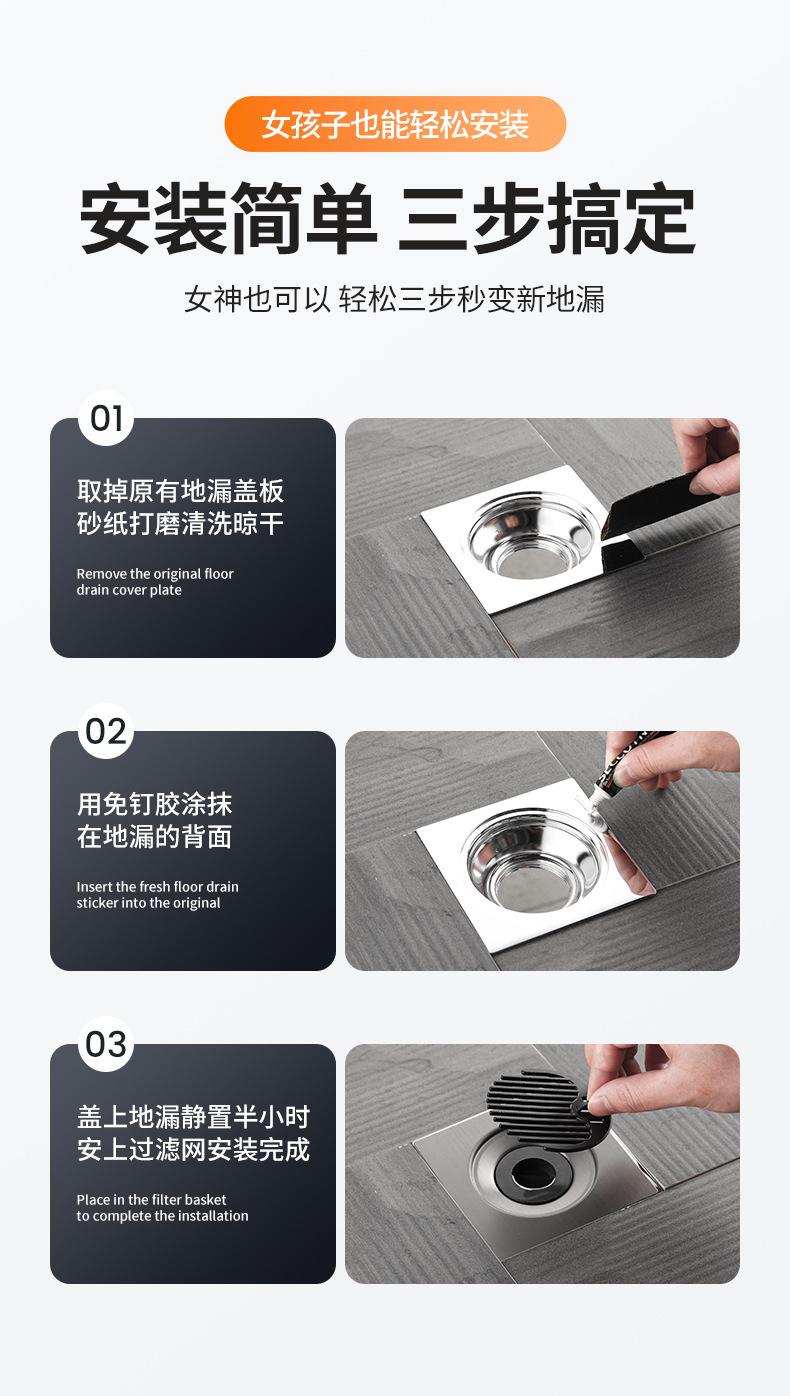 女孩子也能轻松安装

安装简单 三步搞定

女神也可以 轻松三步秒变新地漏

01

取掉原有地漏盖板
砂纸打磨清洗晾干

Remove the original floor drain cover plate

02

用免钉胶涂抹
在地漏的背面

Insert the fresh floor drain sticker into the original

03

盖上地漏静置半小时
安上过滤网安装完成

Place in the filter basket to complete the installation