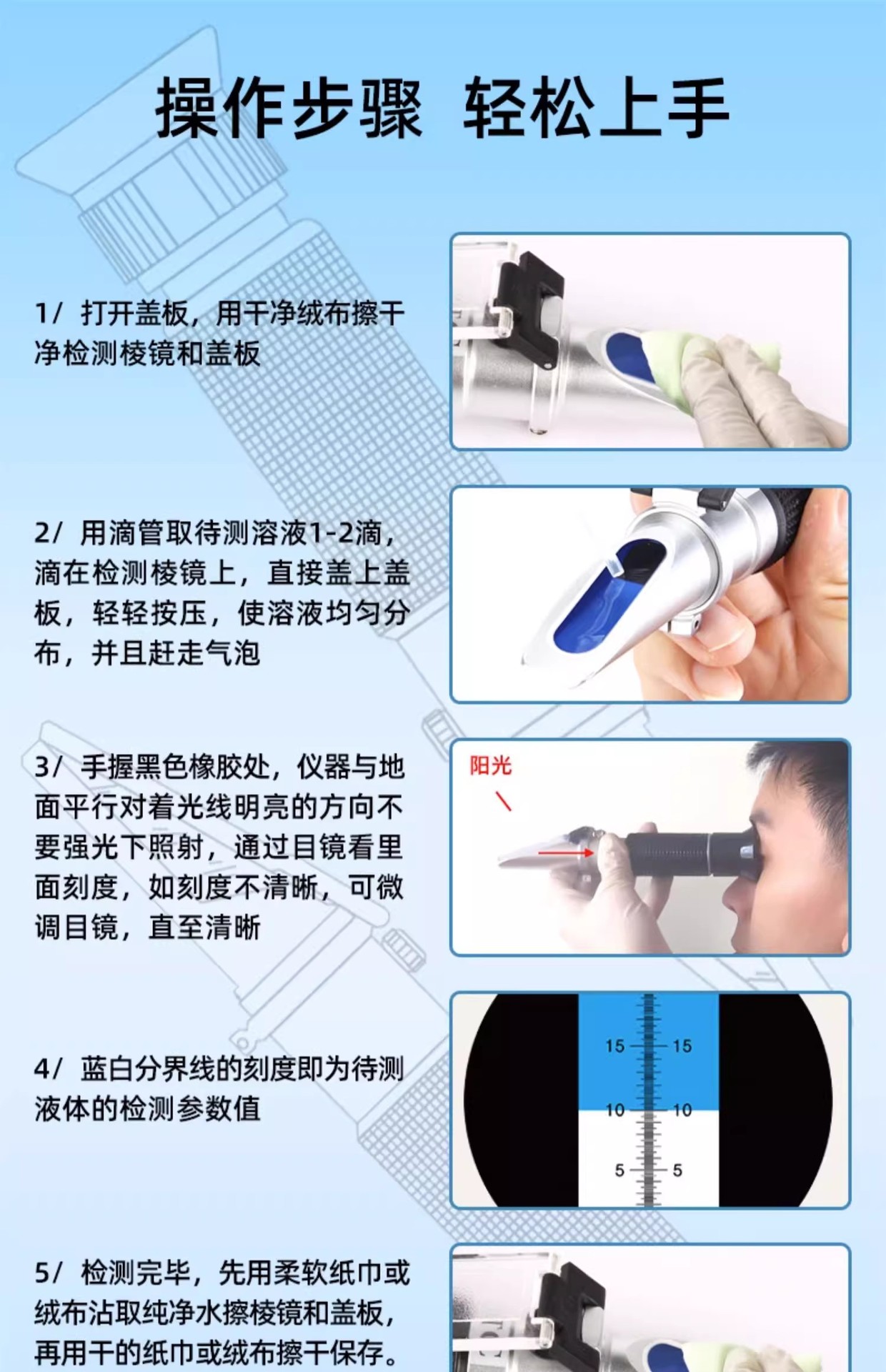 操作步骤 轻松上手

1/ 打开盖板，用干净绒布擦干净检测棱镜和盖板

2/ 用滴管取待测溶液1-2滴，滴在检测棱镜上，直接盖上盖板，轻轻按压，使溶液均匀分布，并且赶走气泡

3/ 手握黑色橡胶处，仪器与地面平行对着光线明亮的方向不要强光下照射，通过目镜看里面刻度，如刻度不清晰，可微调目镜，直至清晰

阳光

4/ 蓝白分界线的刻度即为待测液体的检测参数值

15 15
10 10
5 5

5/ 检测完毕，先用柔软纸巾或绒布沾取纯净水擦棱镜和盖板，再用干的纸巾或绒布擦干保存。