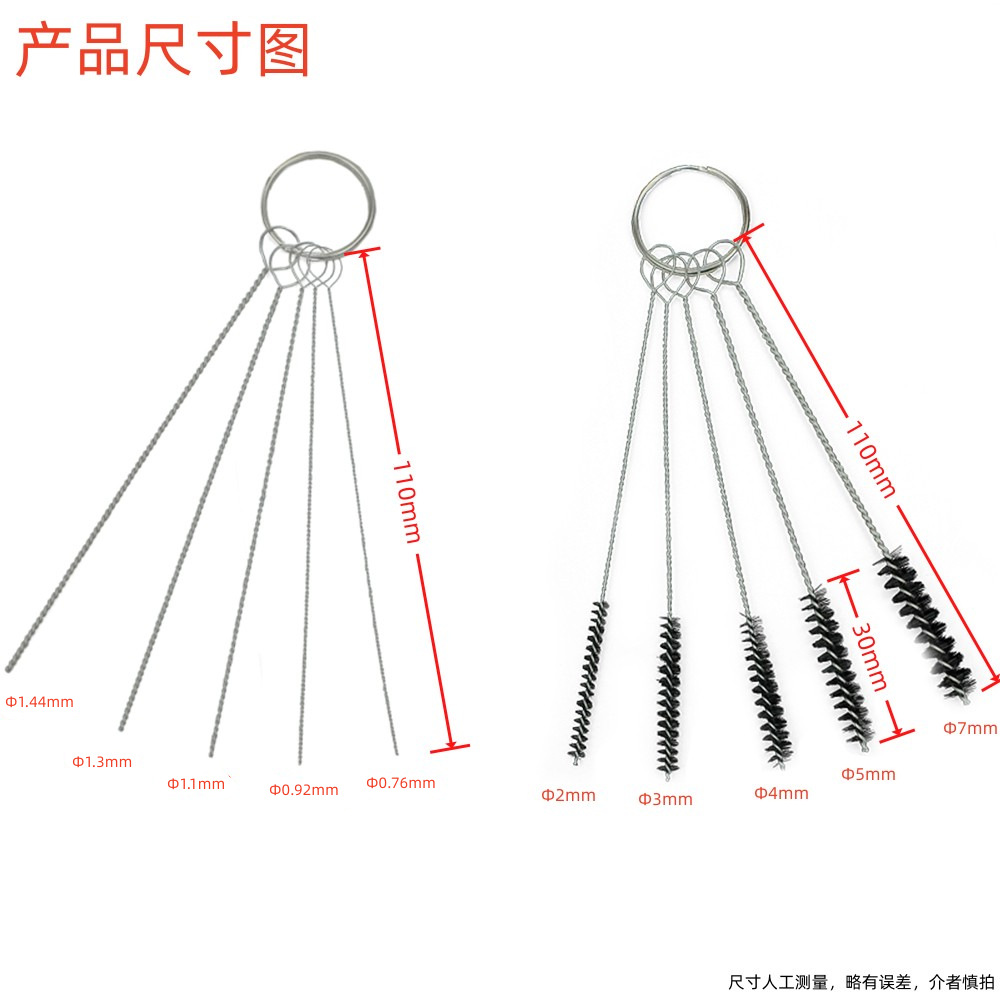 产品尺寸图

110mm

Φ1.44mm
Φ1.3mm
Φ1.1mm
Φ0.92mm
Φ0.76mm

110mm

30mm

Φ2mm
Φ3mm
Φ4mm
Φ5mm
Φ7mm

尺寸人工测量，略有误差，介者慎拍