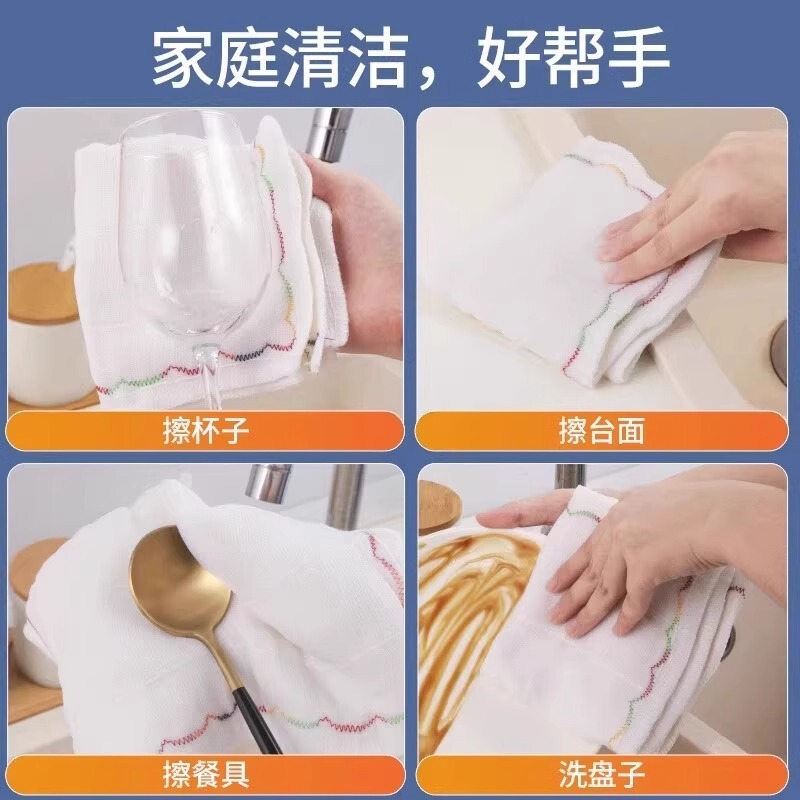 家庭清洁，好帮手

擦杯子

擦台面

擦餐具

洗盘子