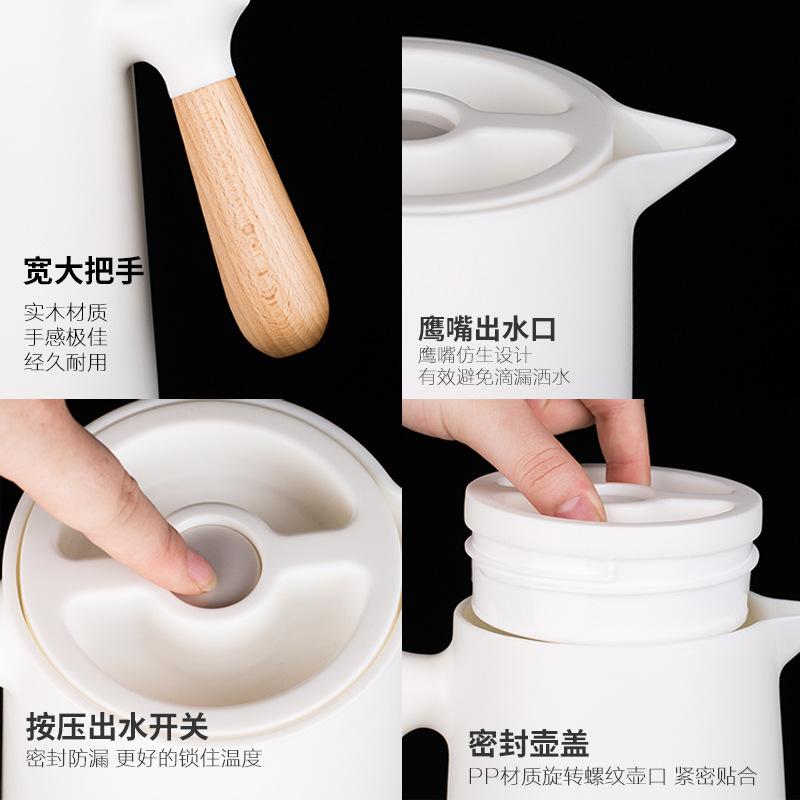 宽大把手

实木材质
手感极佳
经久耐用

鹰嘴出水口

鹰嘴仿生设计
有效避免滴漏洒水

按压出水开关

密封防漏 更好的锁住温度

密封壶盖

PP材质旋转螺纹壶口 紧密贴合