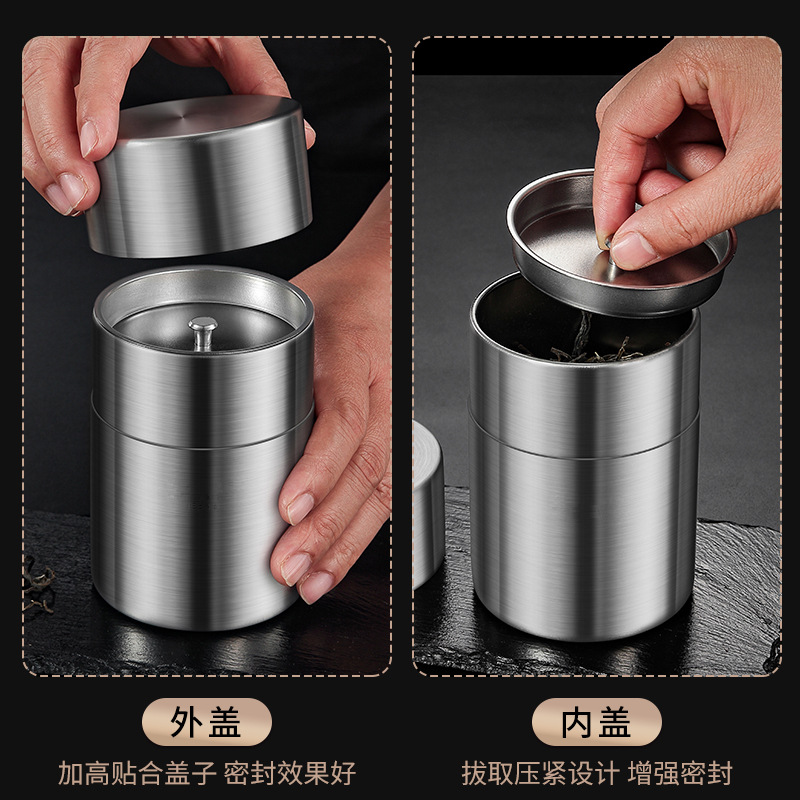 外盖

加高贴合盖子 密封效果好

内盖

拔取压紧设计 增强密封