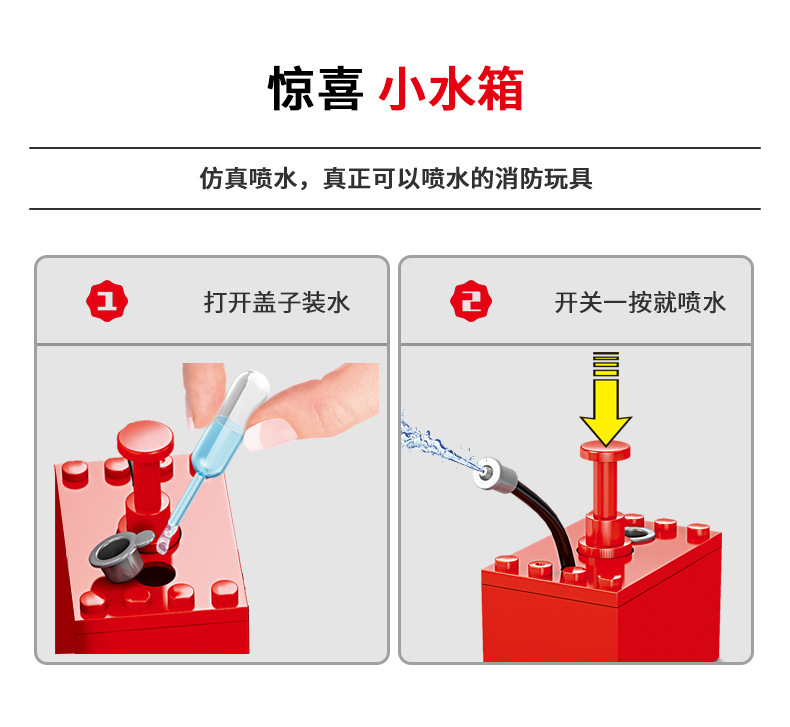 惊喜 小水箱

仿真喷水，真正可以喷水的消防玩具

1 打开盖子装水

2 开关一按就喷水