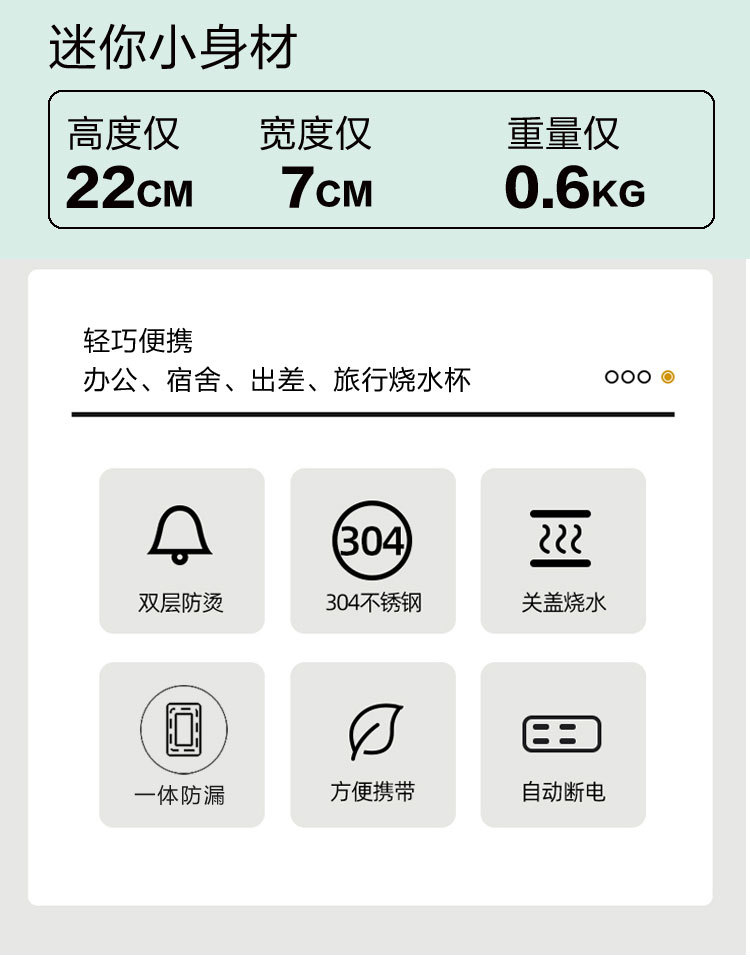 迷你小身材

高度仅
22CM

宽度仅
7CM

重量仅
0.6KG

轻巧便携
办公、宿舍、出差、旅行烧水杯

双层防烫

304
304不锈钢

关盖烧水

一体防漏

方便携带

自动断电