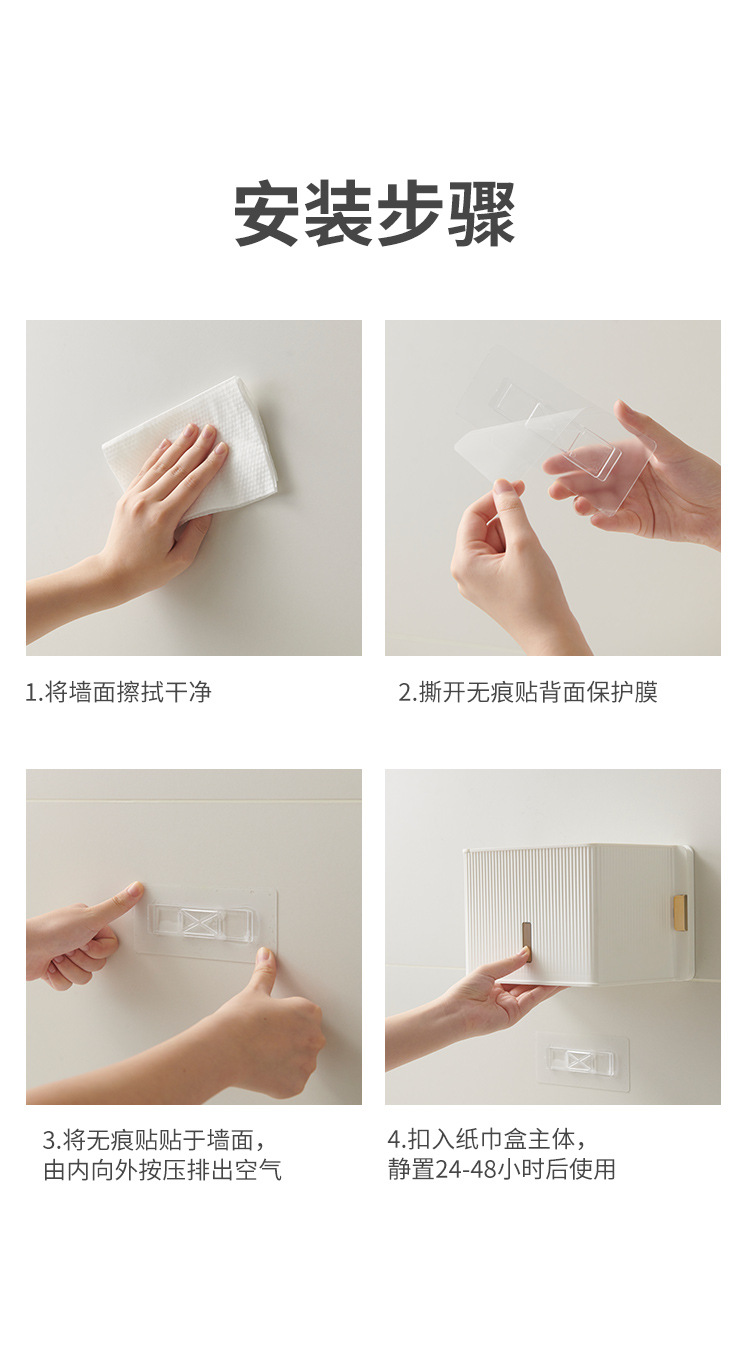 安装步骤

1.将墙面擦拭干净

2.撕开无痕贴背面保护膜

3.将无痕贴贴于墙面，由内向外按压排出空气

4.扣入纸巾盒主体，静置24-48小时后使用