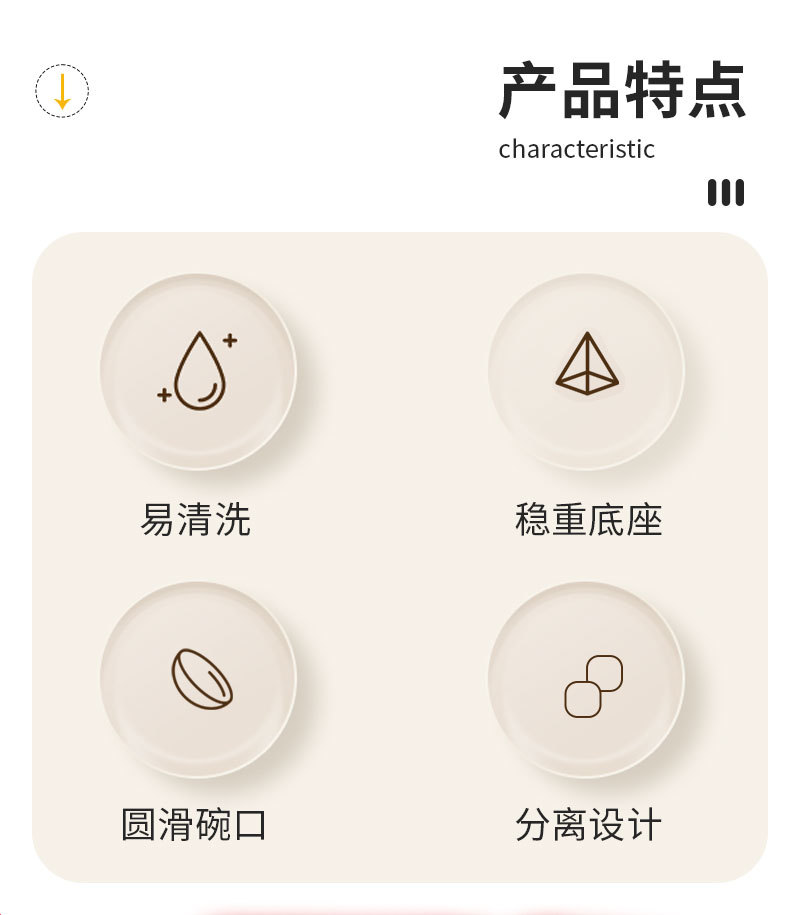 产品特点
characteristic

易清洗

稳重底座

圆滑碗口

分离设计