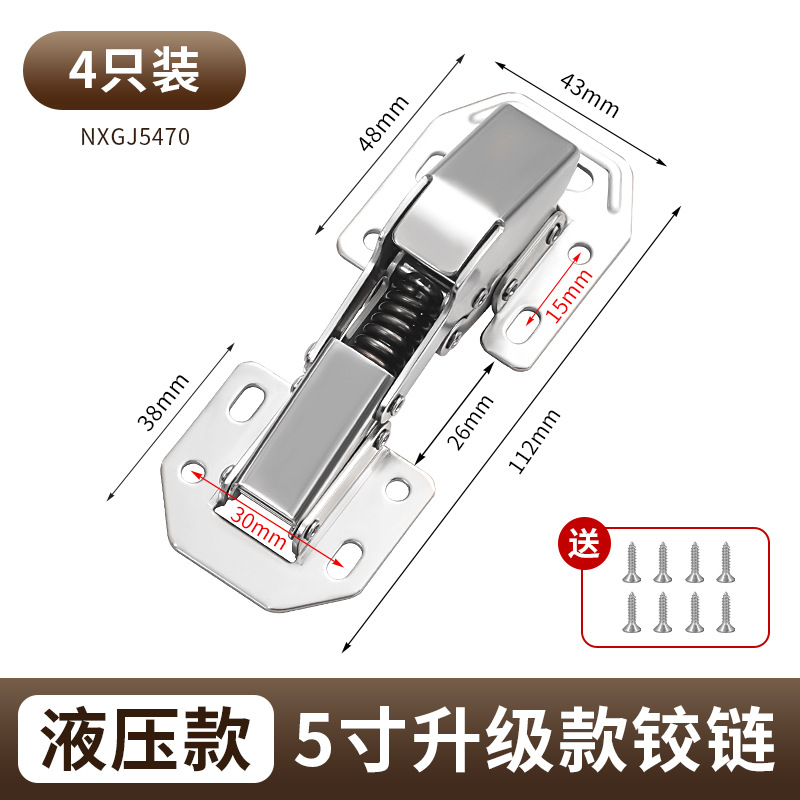 4只装

NXGJ5470

48mm

43mm

15mm

38mm

26mm

112mm

30mm

送

液压款

5寸升级款铰链