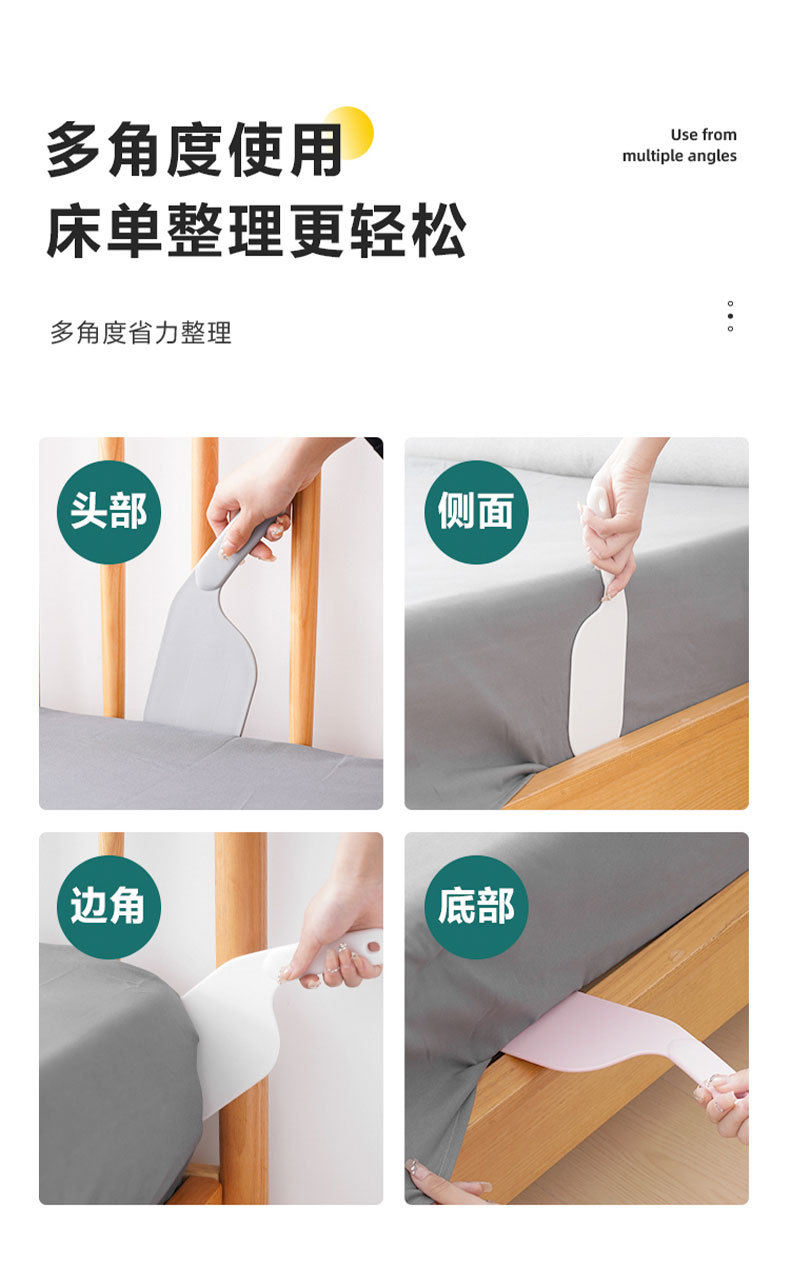 多角度使用
床单整理更轻松

Use from
multiple angles

多角度省力整理

头部

侧面

边角

底部