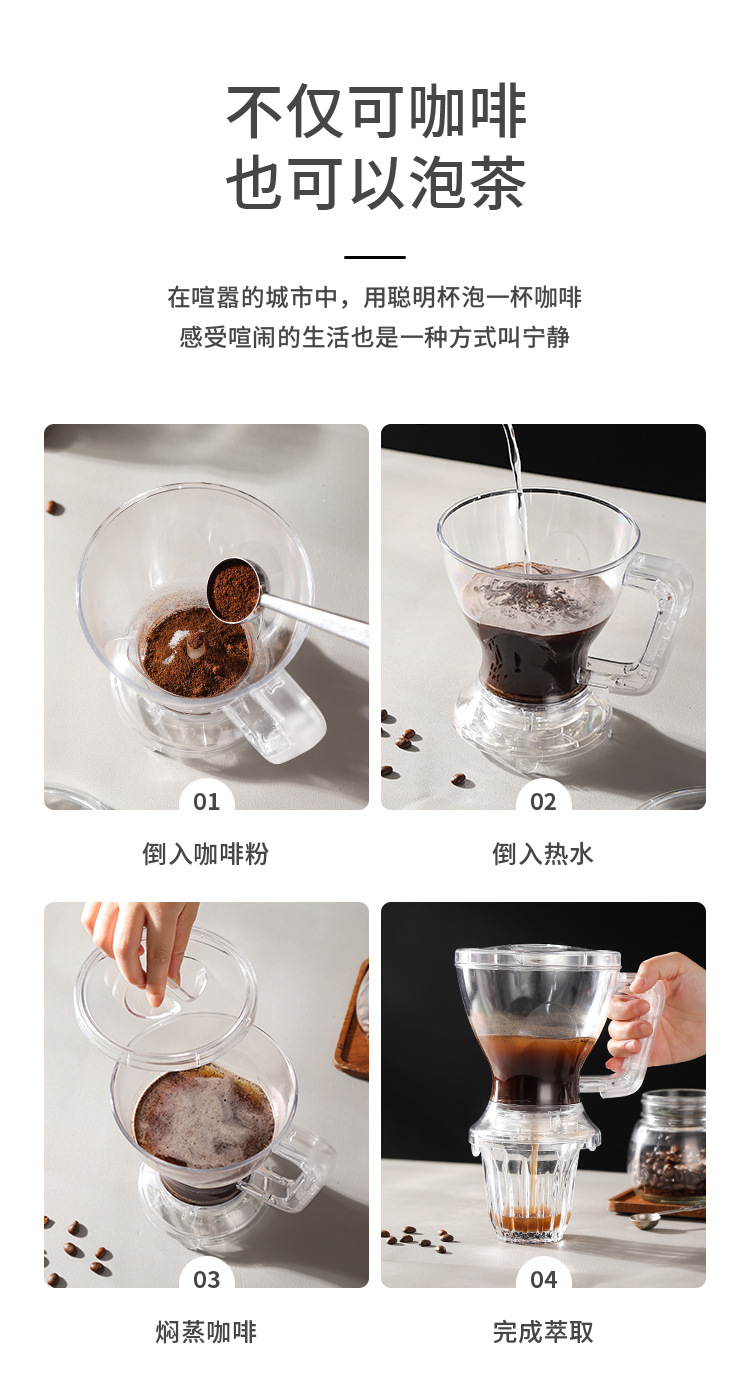 不仅可咖啡
也可以泡茶

在喧嚣的城市中，用聪明杯泡一杯咖啡
感受喧闹的生活也是一种方式叫宁静

01
倒入咖啡粉

02
倒入热水

03
焖蒸咖啡

04
完成萃取