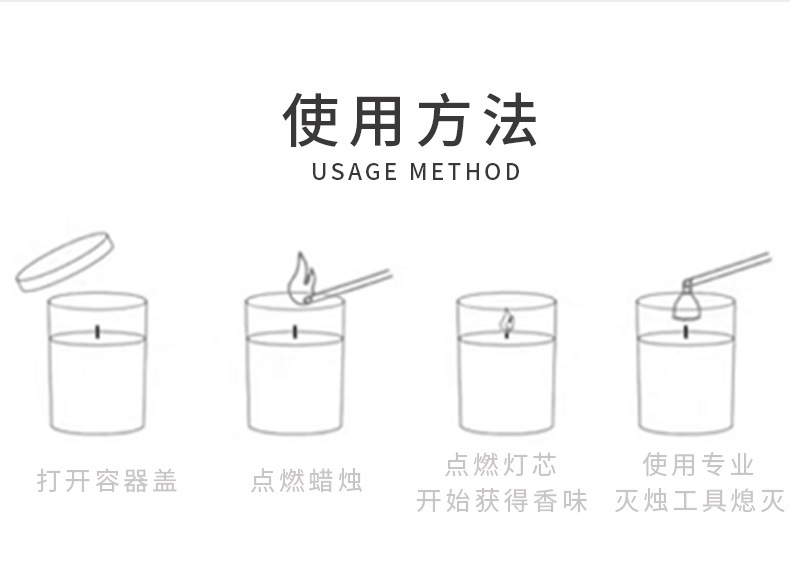 使用方法
USAGE METHOD

打开容器盖

点燃蜡烛

点燃灯芯
开始获得香味

使用专业
灭烛工具熄灭