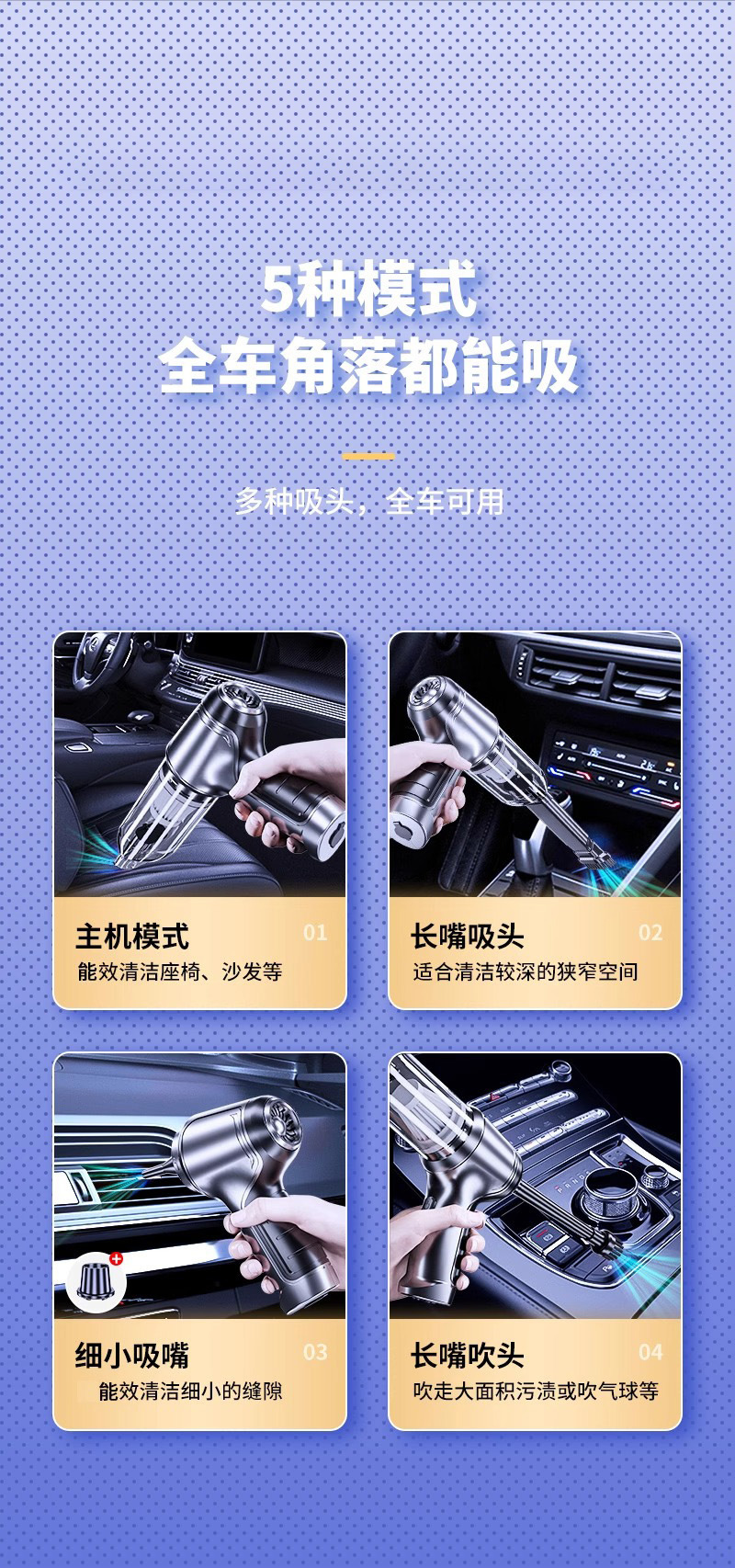 5种模式
全车角落都能吸

多种吸头，全车可用

主机模式 01
能效清洁座椅、沙发等

长嘴吸头 02
适合清洁较深的狭窄空间

细小吸嘴 03
能效清洁细小的缝隙

长嘴吹头 04
吹走大面积污渍或吹气球等