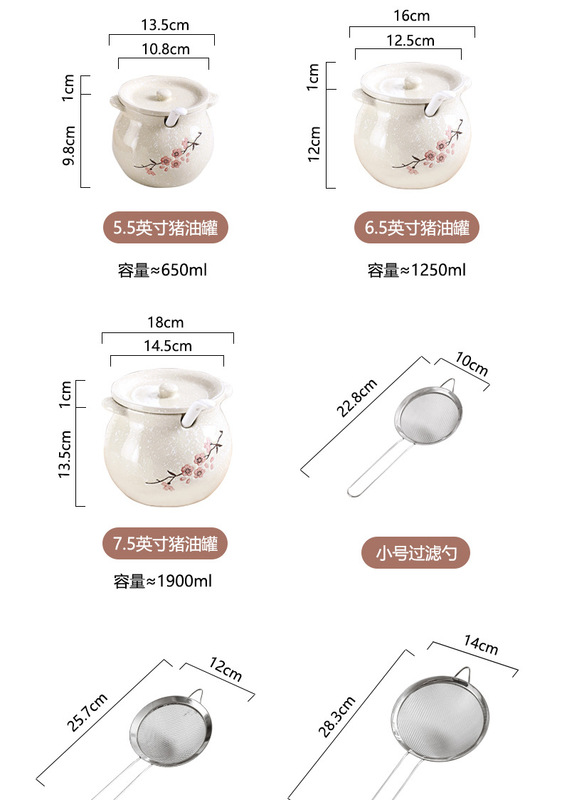 13.5cm
10.8cm
1cm
9.8cm
5.5英寸猪油罐
容量≈650ml

16cm
12.5cm
1cm
12cm
6.5英寸猪油罐
容量≈1250ml

18cm
14.5cm
1cm
13.5cm
7.5英寸猪油罐
容量≈1900ml

22.8cm
10cm
小号过滤勺

25.7cm
12cm

28.3cm
14cm